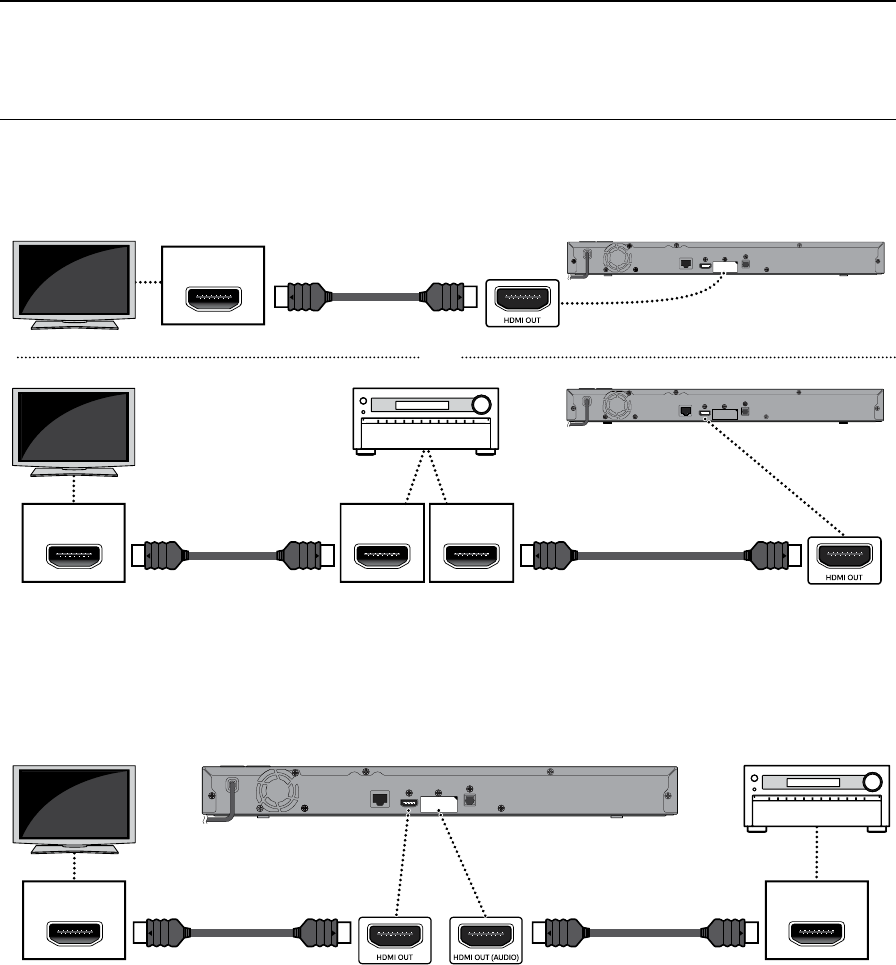 HDMI OUT

HDMI OUT

HDMI OUT

HDMI OUT (AUDIO)