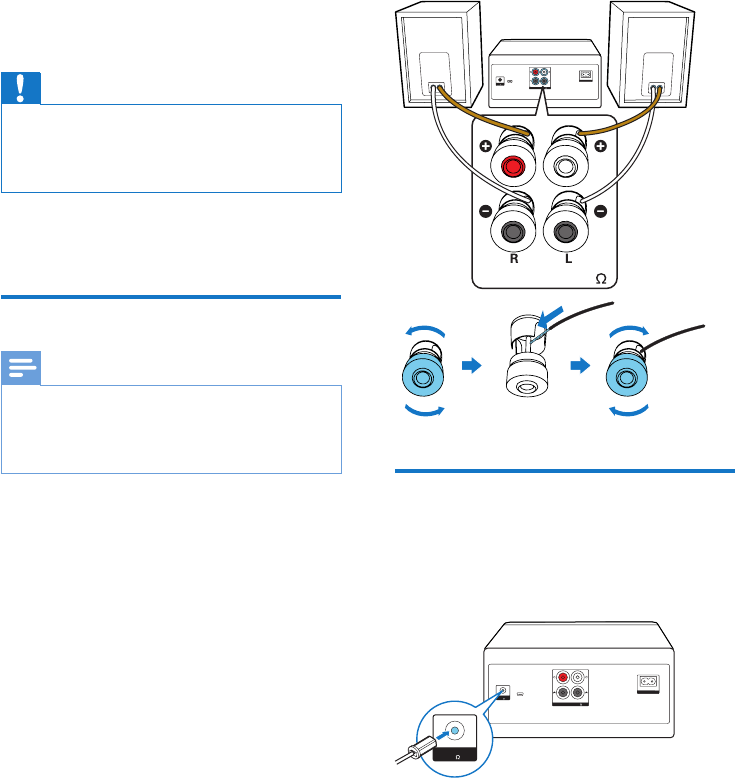 R
L
Ω
Ω