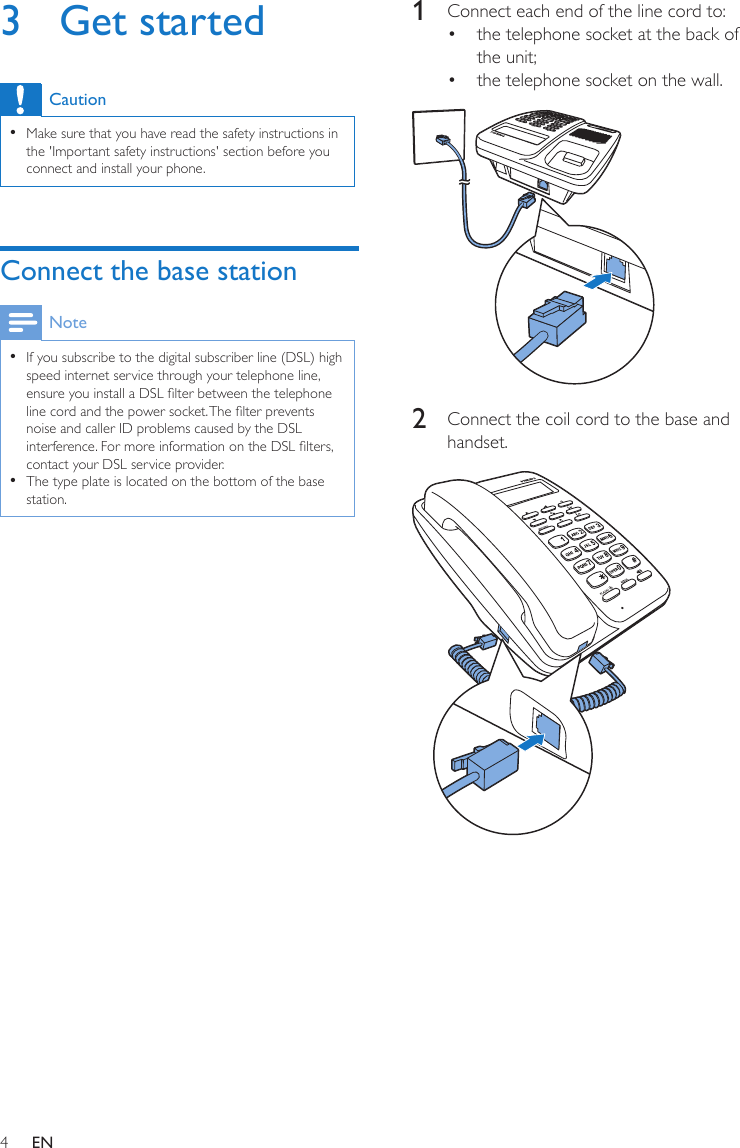 3 Get started

Caution

• Make sure that you have read the safety instructions in the 'Important safety instructions' section before you connect and install your phone.

Connect the base station

Note

• If you subscribe to the digital subscriber line (DSL) high speed internet service through your telephone line, ensure you install a DSL filter between the telephone line cord and the power socket. The filter prevents noise and caller ID problems caused by the DSL interference. For more information on the DSL filters, contact your DSL service provider.
• The type plate is located on the bottom of the base station.

1 Connect each end of the line cord to:
• the telephone socket at the back of the unit;
• the telephone socket on the wall.

2 Connect the coil cord to the base and handset.

4 EN