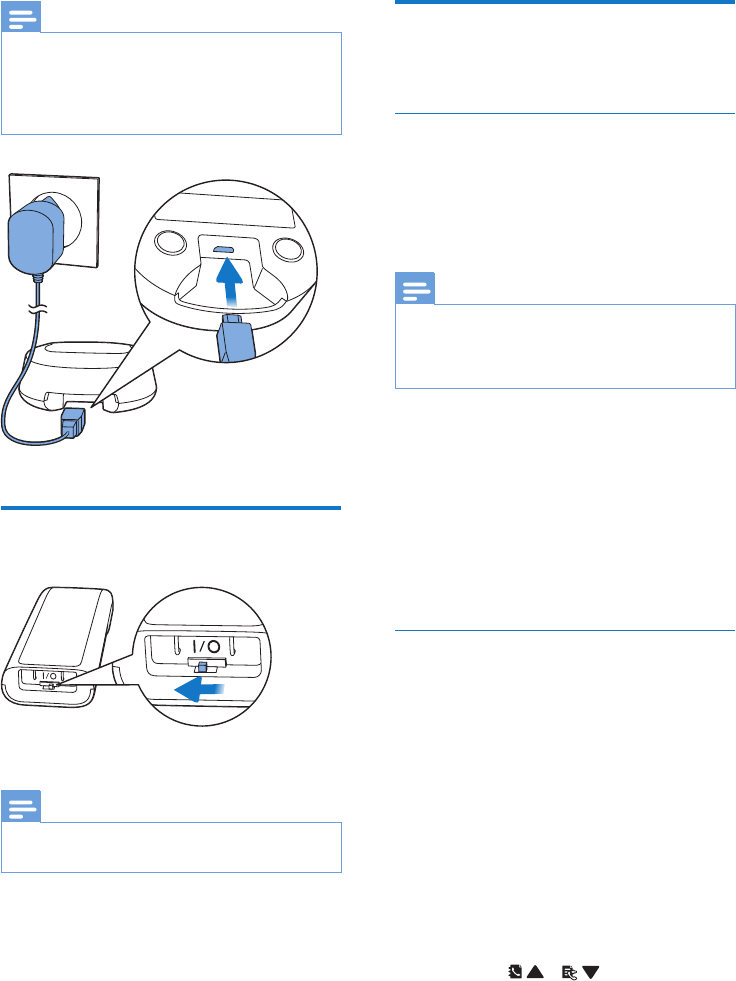 I/O

I/O