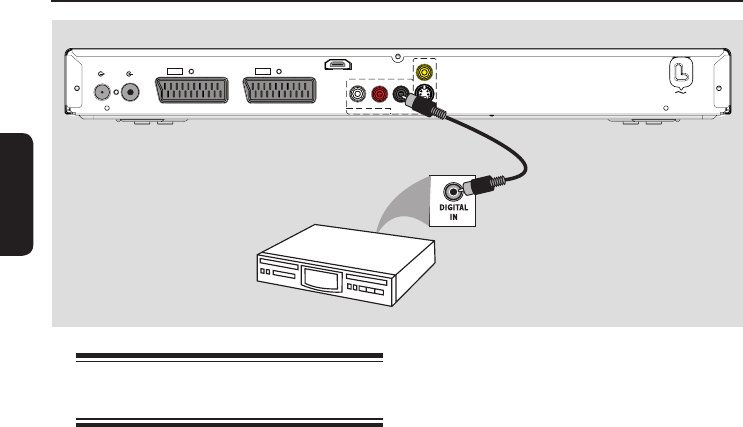 DIGITAL IN