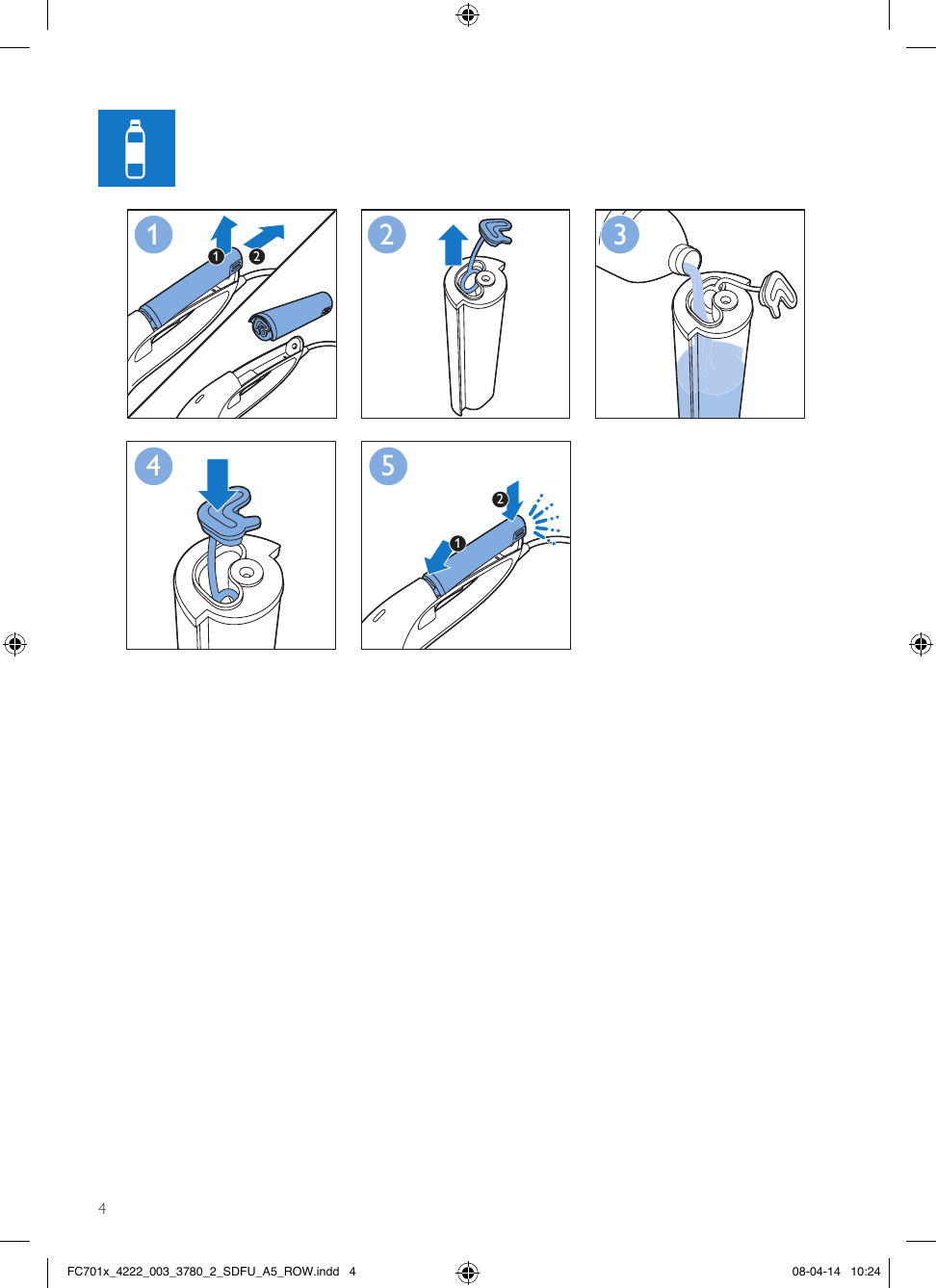 1

1 2

2

3

4

5

2

1

4

FC701x_4222_003_3780_2_SDFU_A5_ROW.indd 4

08-04-14 10:24