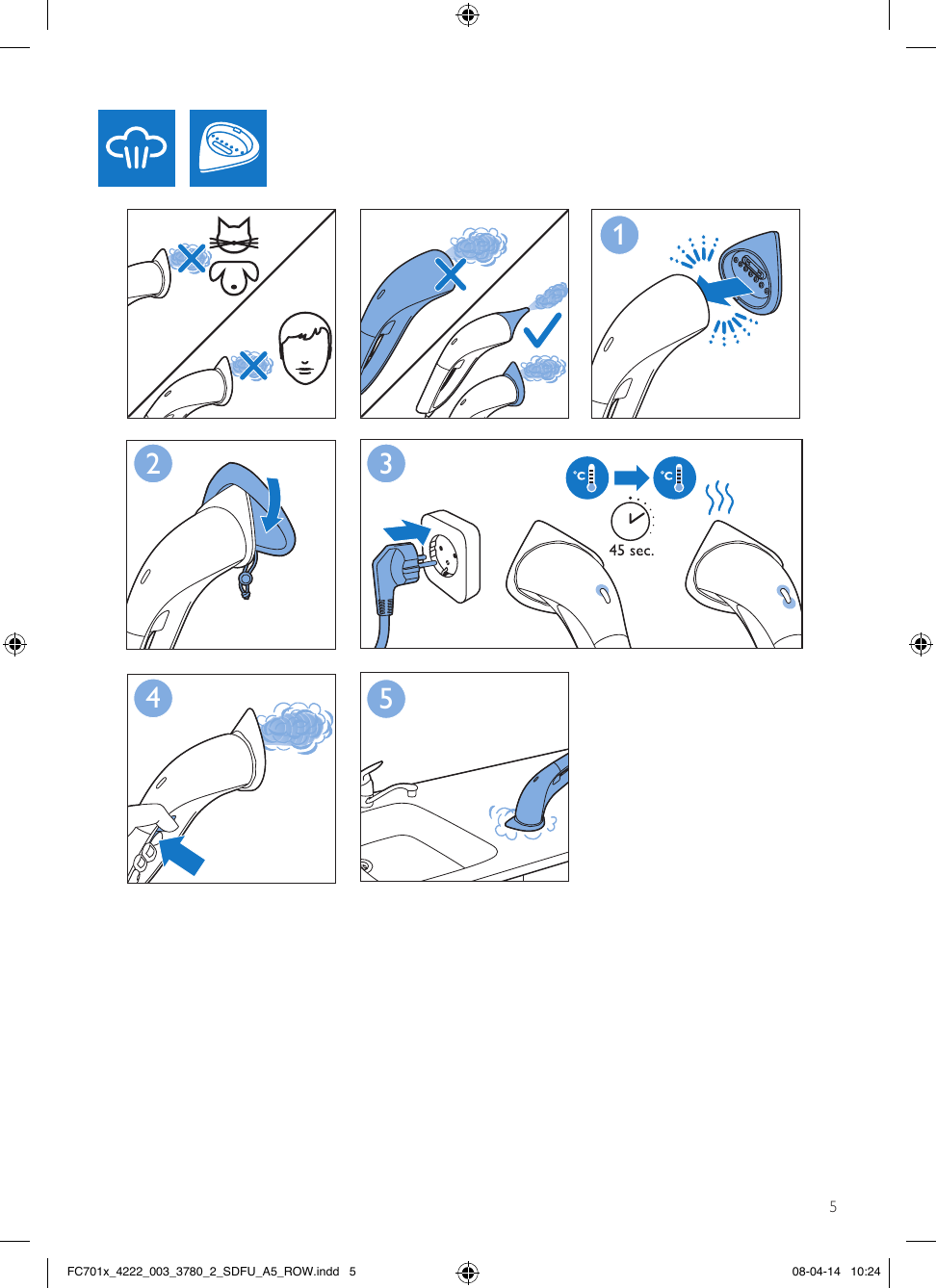 1

2

3

°C

°C

45 sec.

4

5

5

FC701x_4222_003_3780_2_SDFU_A5_ROW.indd 5

08-04-14 10:24