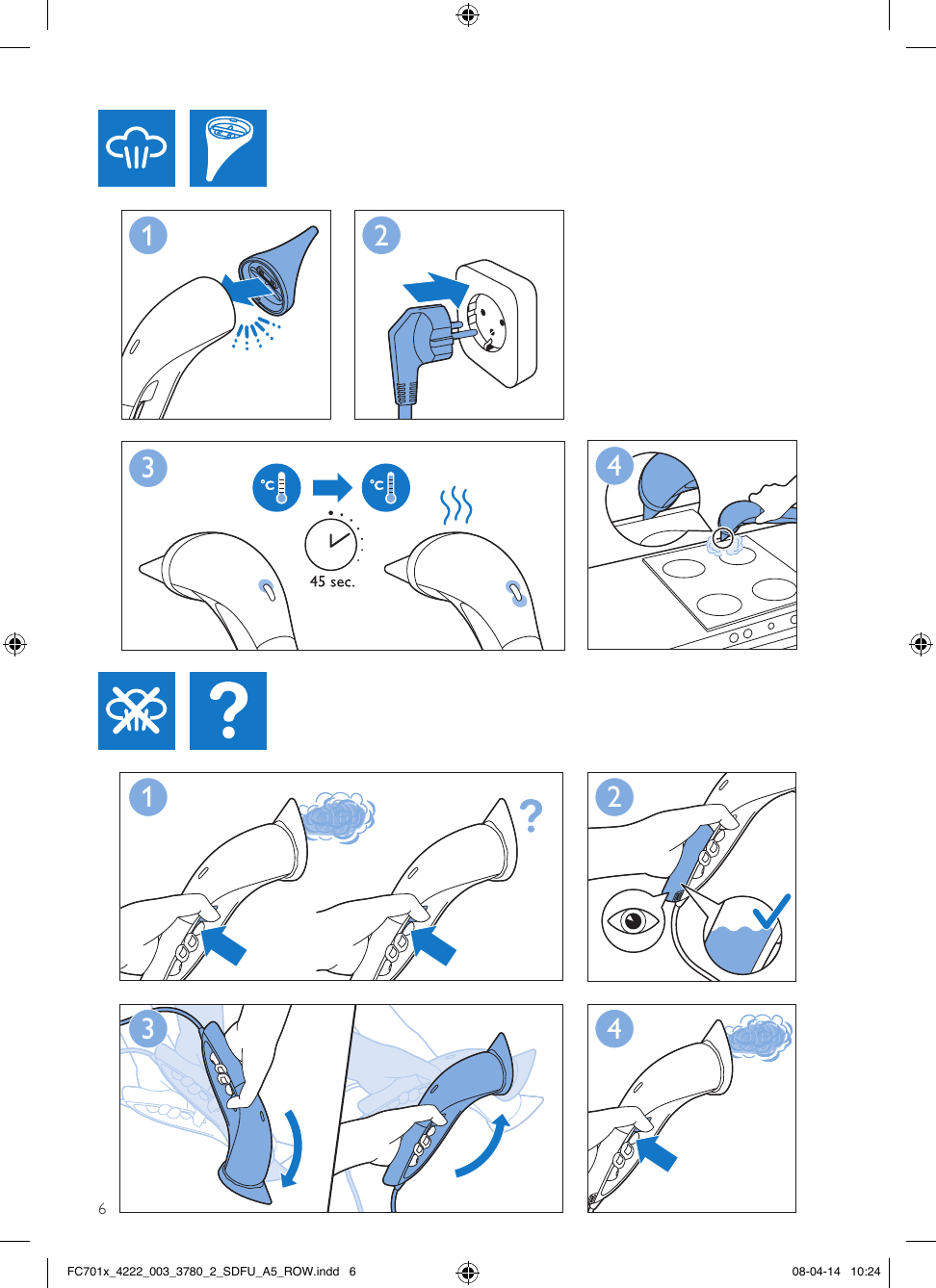 1

2

3

°C

°C

45 sec.

4

?

1

?

2

3

4

6

FC701x_4222_003_3780_2_SDFU_A5_ROW.indd 6

08-04-14 10:24