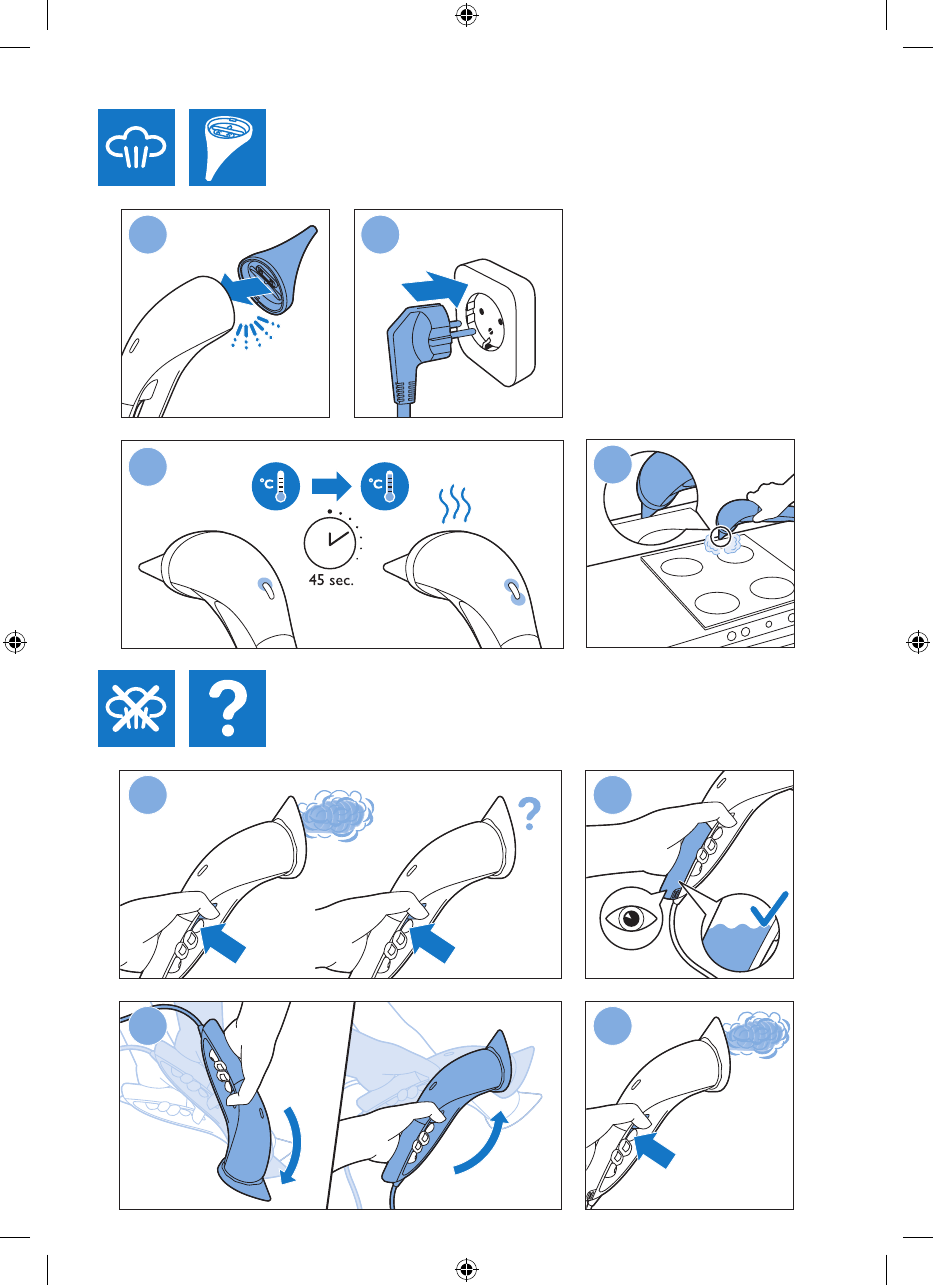 °C

°C

45 sec.

?

?