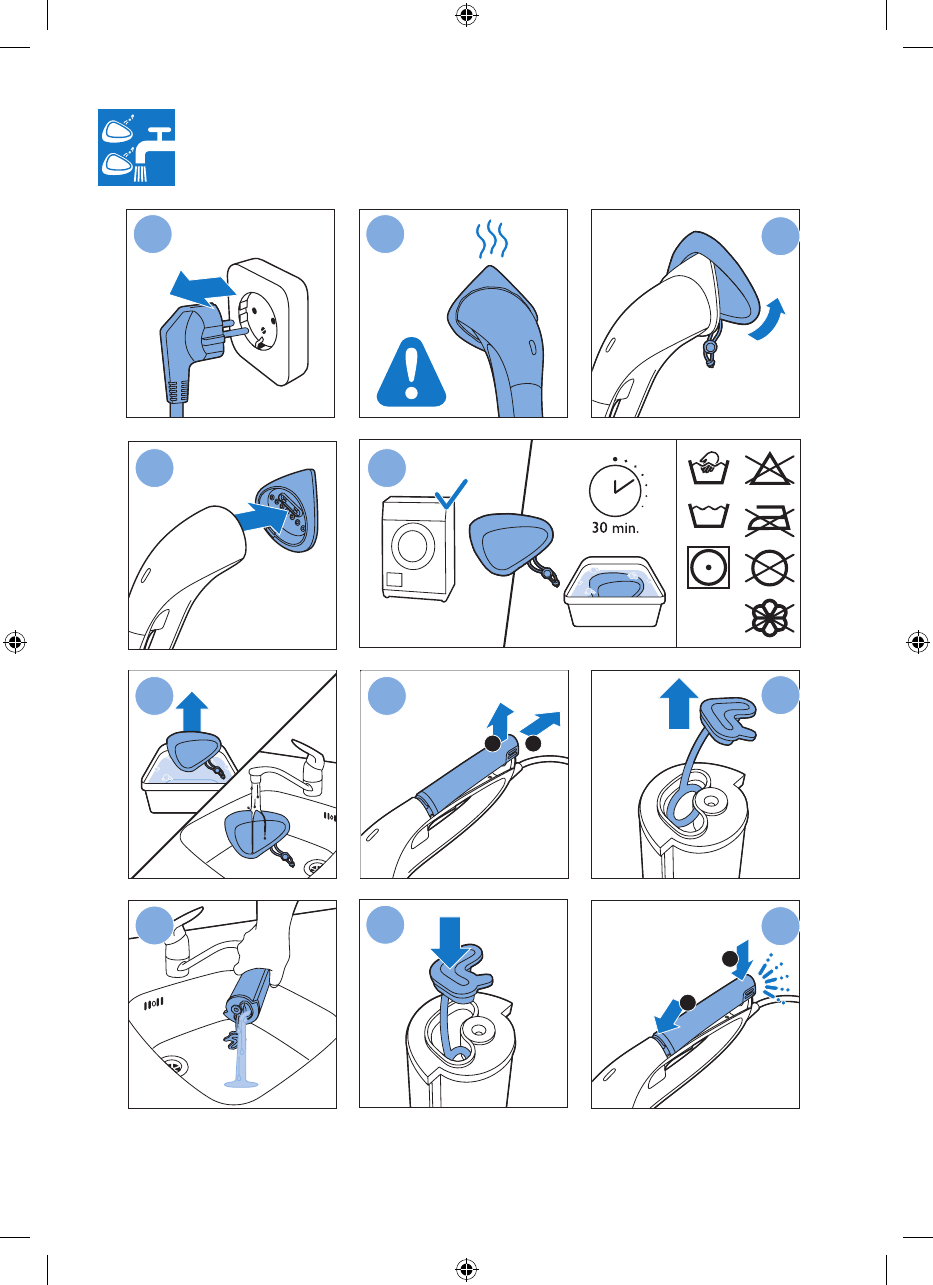 30 min.