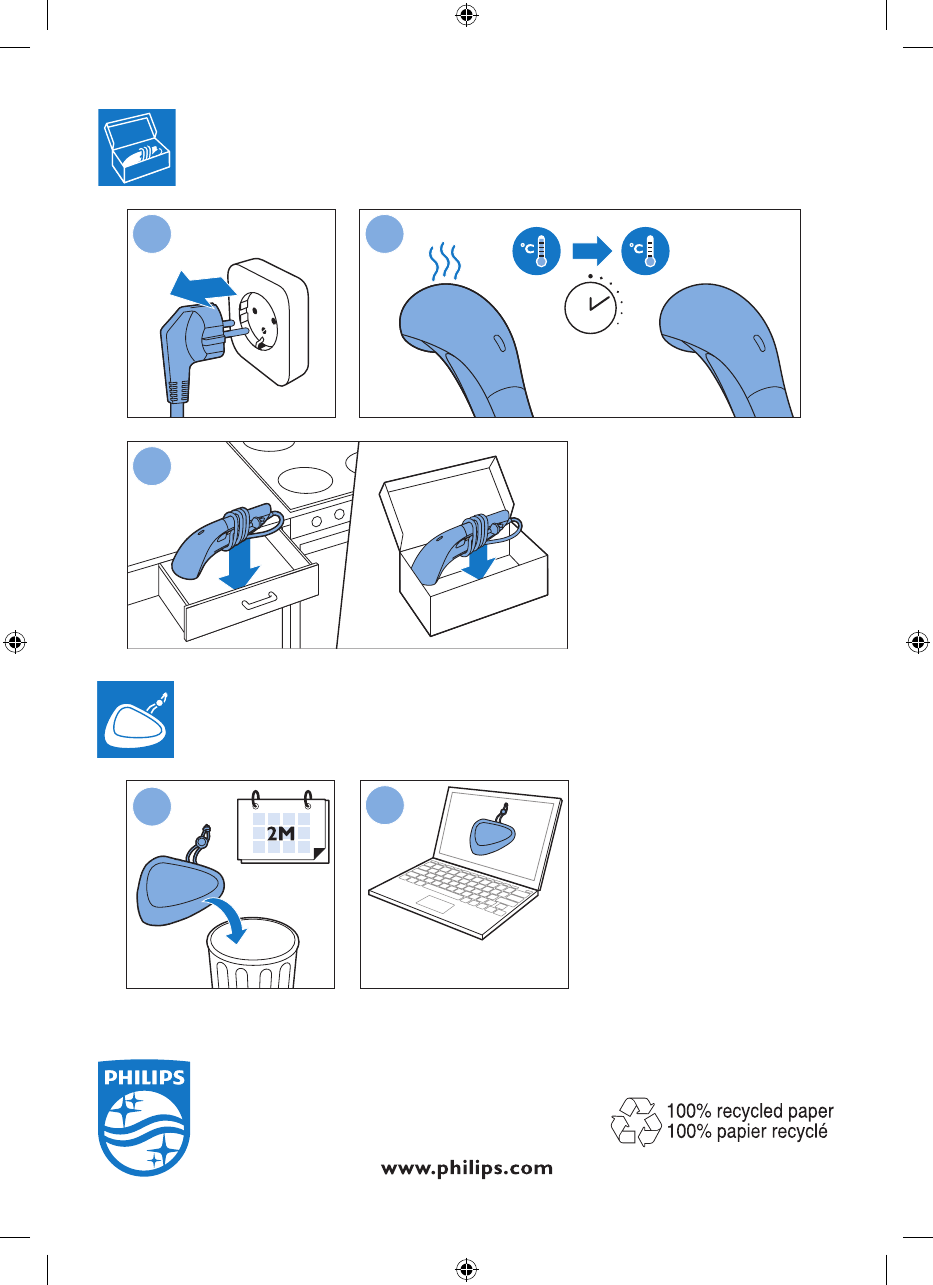 °C

°C

2M

PHILIPS

www.philips.com

100% recycled paper
100% papier recyclé