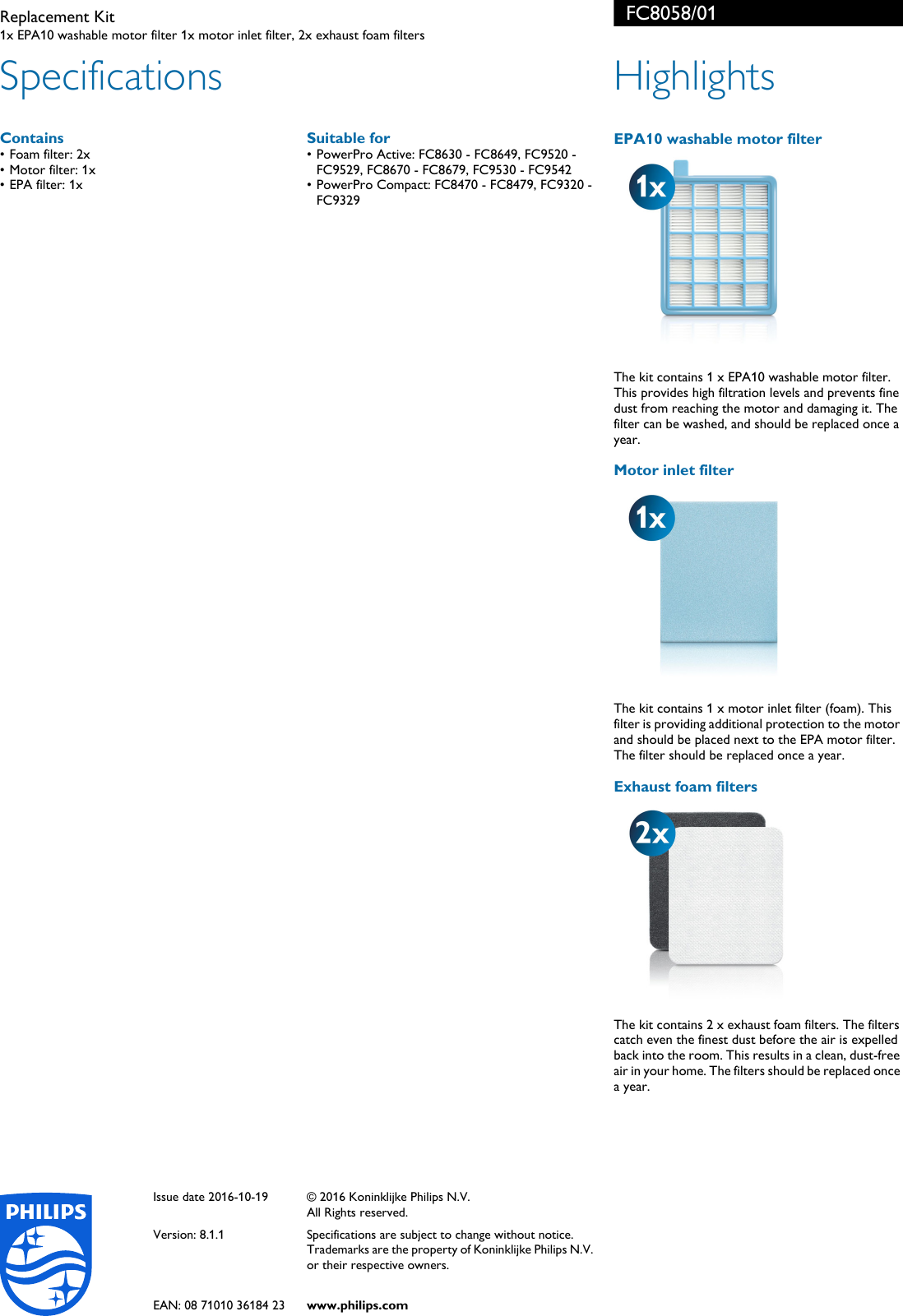 Replacement Kit
1x EPA10 washable motor filter 1x motor inlet filter, 2x exhaust foam filters

FC8058/01

Specifications

Contains
• Foam filter: 2x
• Motor filter: 1x
• EPA filter: 1x

Suitable for
• PowerPro Active: FC8630 - FC8649, FC9520 - FC9529, FC8670 - FC8679, FC9530 - FC9542
• PowerPro Compact: FC8470 - FC8479, FC9320 - FC9329

Highlights

EPA10 washable motor filter

1x

The kit contains 1 x EPA10 washable motor filter. This provides high filtration levels and prevents fine dust from reaching the motor and damaging it. The filter can be washed, and should be replaced once a year.

Motor inlet filter

1x

The kit contains 1 x motor inlet filter (foam). This filter is providing additional protection to the motor and should be placed next to the EPA motor filter. The filter should be replaced once a year.

Exhaust foam filters

2x

The kit contains 2 x exhaust foam filters. The filters catch even the finest dust before the air is expelled back into the room. This results in a clean, dust-free air in your home. The filters should be replaced once a year.

PHILIPS

Issue date 2016-10-19

Version: 8.1.1

EAN: 08 71010 36184 23

© 2016 Koninklijke Philips N.V.
All Rights reserved.

Specifications are subject to change without notice. Trademarks are the property of Koninklijke Philips N.V. or their respective owners.

www.philips.com