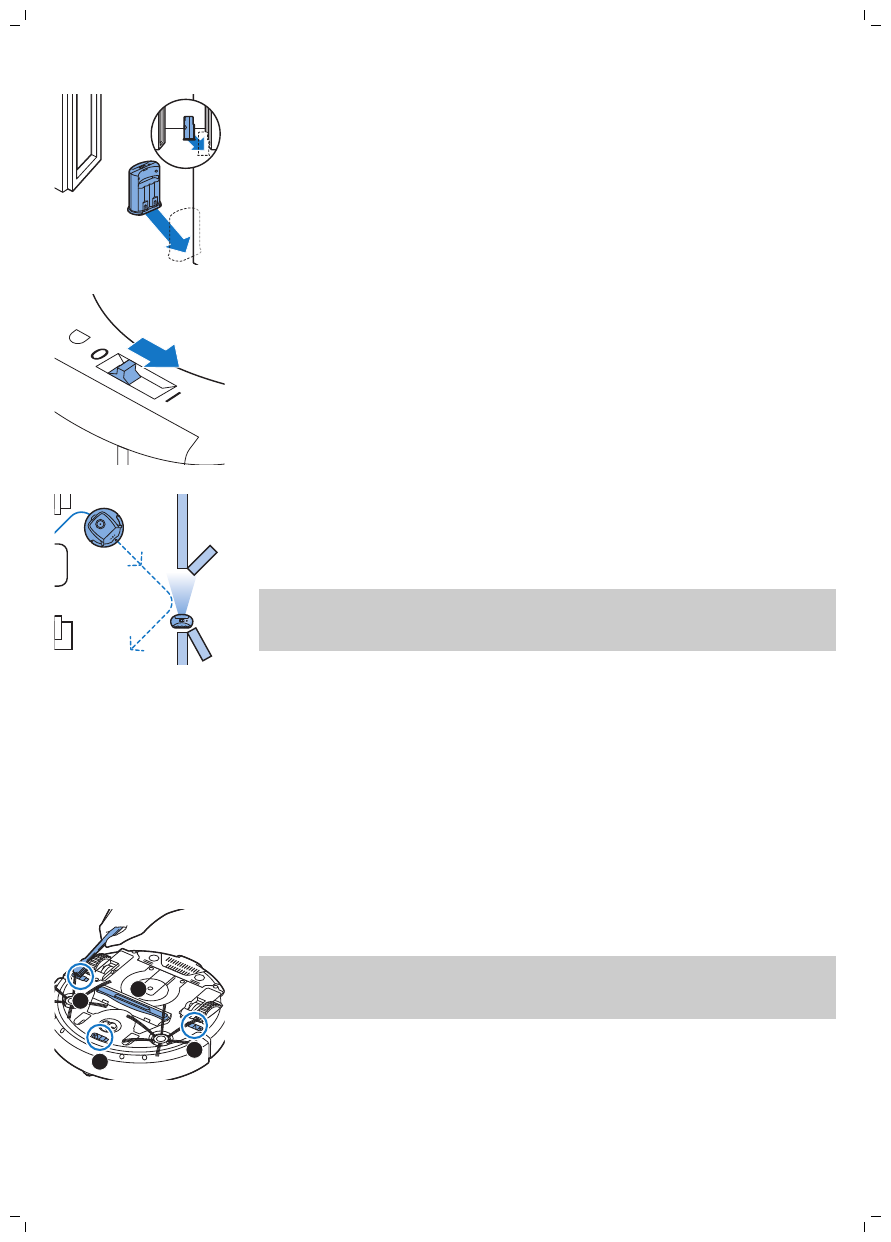 O

I