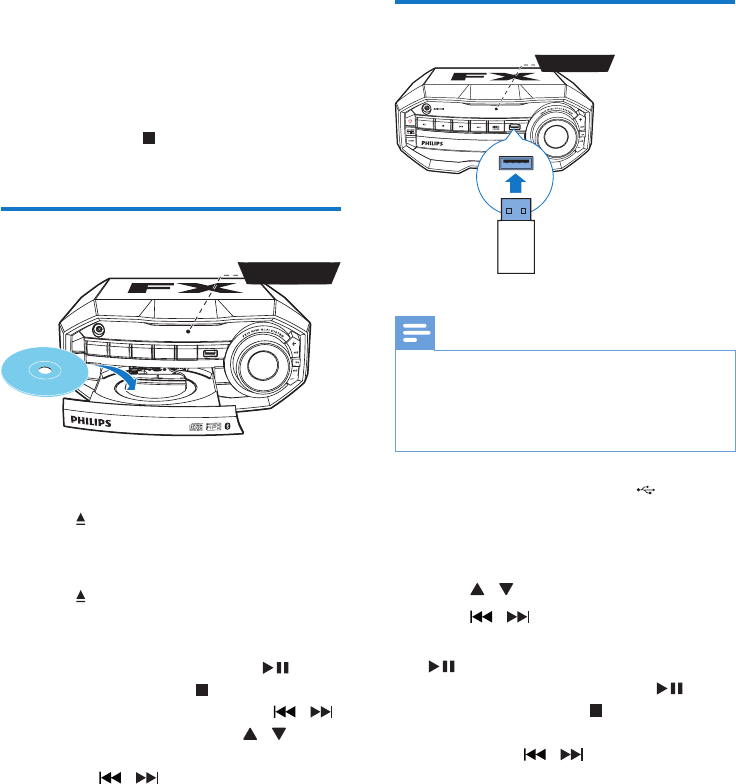 FX

PHILIPS

FX

PHILIPS