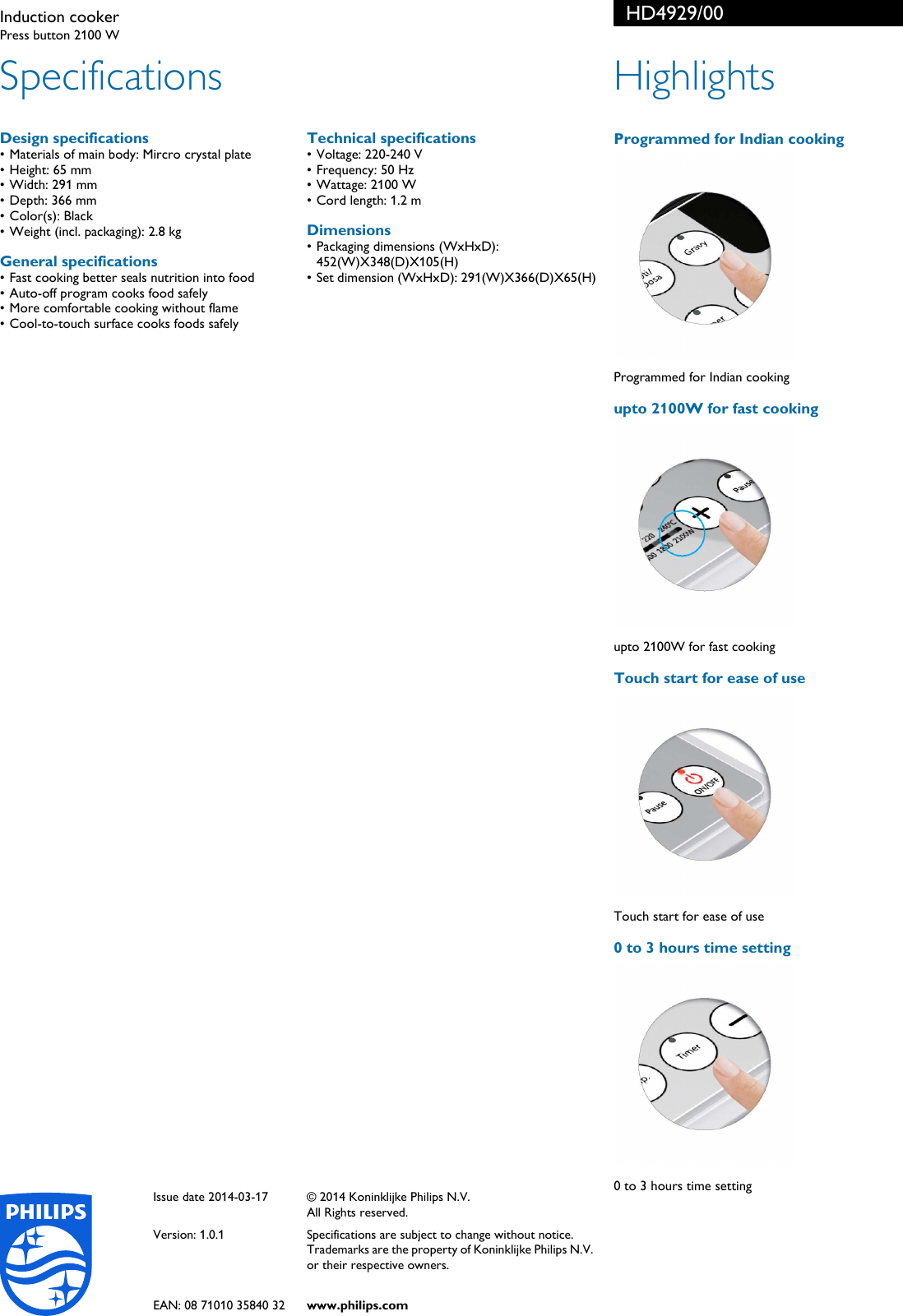 Induction cooker
Press button 2100 W

HD4929/00

Specifications

Design specifications
• Materials of main body: Mircro crystal plate
• Height: 65 mm
• Width: 291 mm
• Depth: 366 mm
• Color(s): Black
• Weight (incl. packaging): 2.8 kg

General specifications
• Fast cooking better seals nutrition into food
• Auto-off program cooks food safely
• More comfortable cooking without flame
• Cool-to-touch surface cooks foods safely

Technical specifications
• Voltage: 220-240 V
• Frequency: 50 Hz
• Wattage: 2100 W
• Cord length: 1.2 m

Dimensions
• Packaging dimensions (WxHxD): 452(W)X348(D)X105(H)
• Set dimension (WxHxD): 291(W)X366(D)X65(H)

Highlights

Programmed for Indian cooking

Gravy
oti/ Dosa
mer

Programmed for Indian cooking

upto 2100W for fast cooking

Pause
220 240°C
00 1800 2100W

upto 2100W for fast cooking

Touch start for ease of use

ON/OFF
Pause

Touch start for ease of use

0 to 3 hours time setting

Timer
p.

0 to 3 hours time setting

PHILIPS

Issue date 2014-03-17

Version: 1.0.1

EAN: 08 71010 35840 32

© 2014 Koninklijke Philips N.V.
All Rights reserved.

Specifications are subject to change without notice. Trademarks are the property of Koninklijke Philips N.V. or their respective owners.

www.philips.com