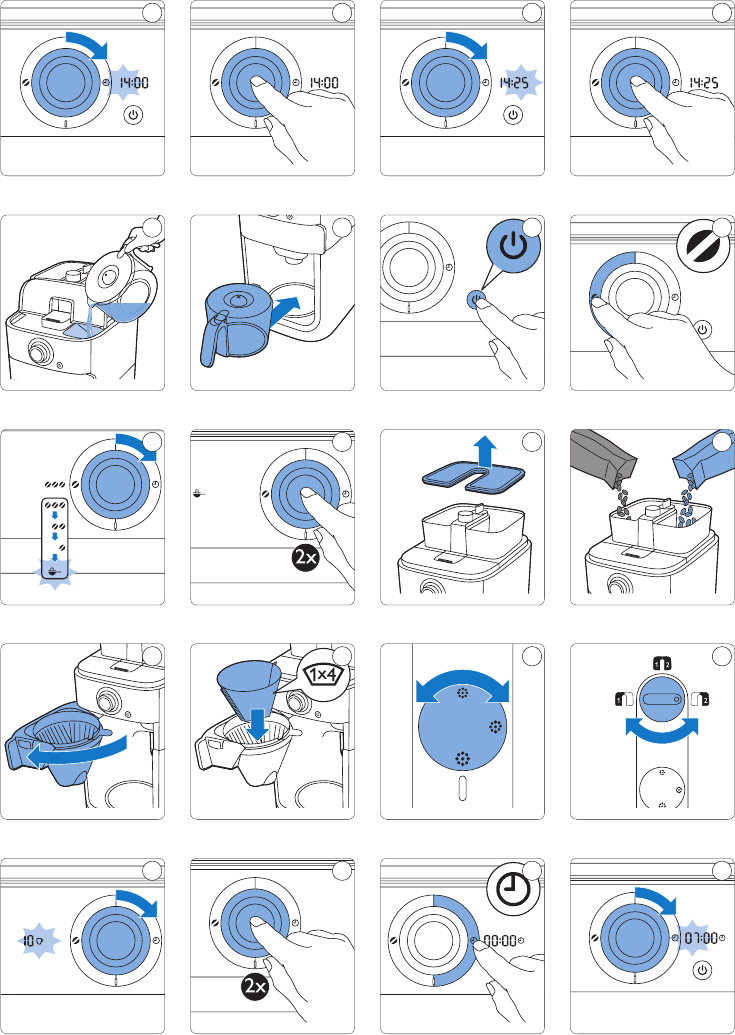 14:00

14:00

14:25

14:25

2x

1x4

1 2

1

2

10

2x

00:00

07:00