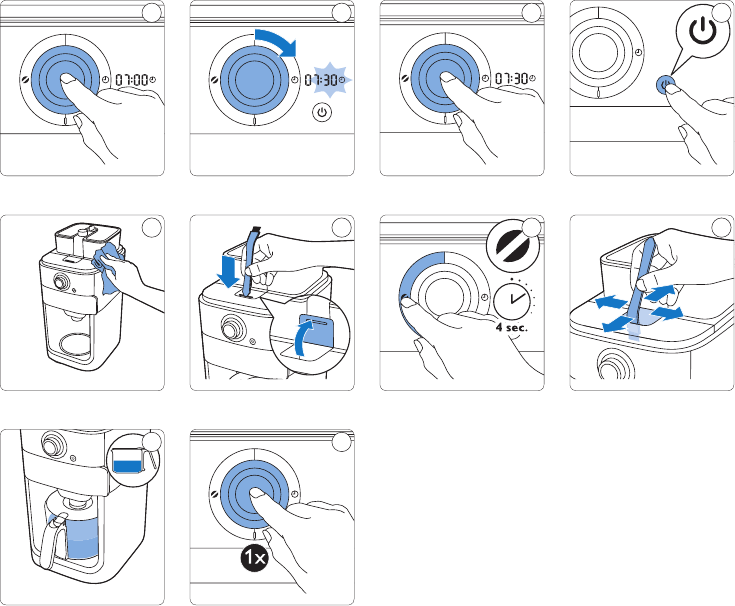 07:00
07:30
07:30
4 sec.
1x