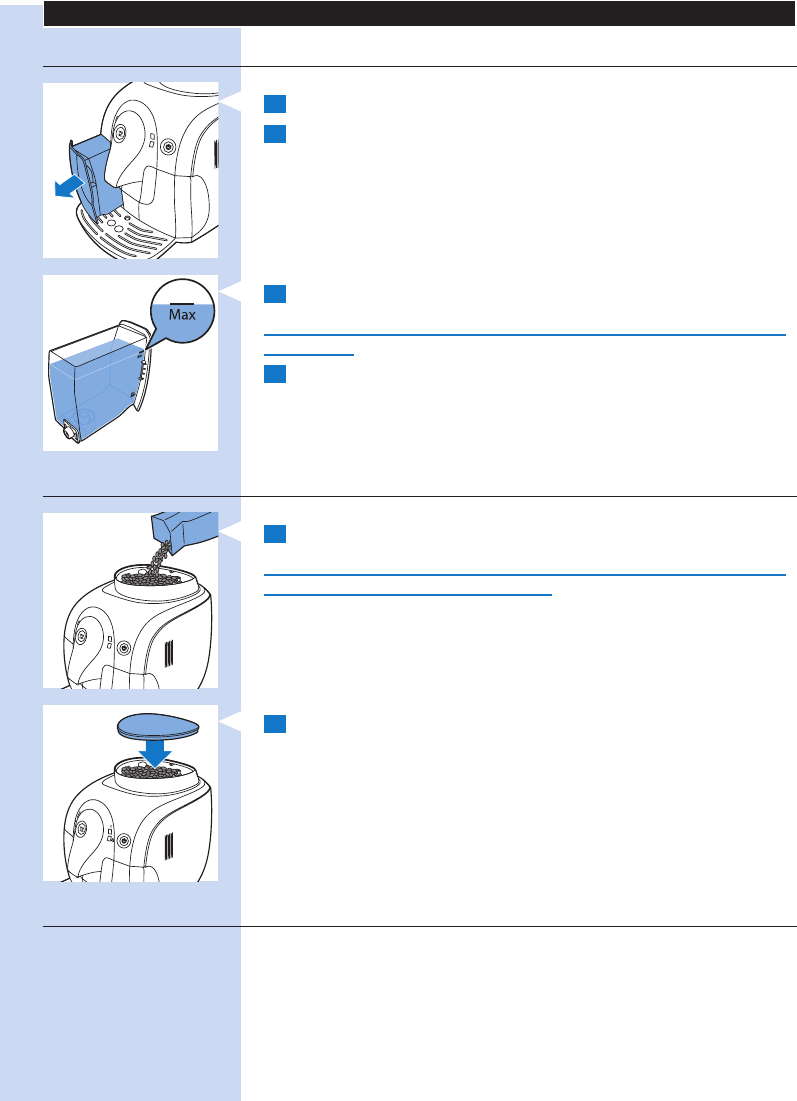 Max