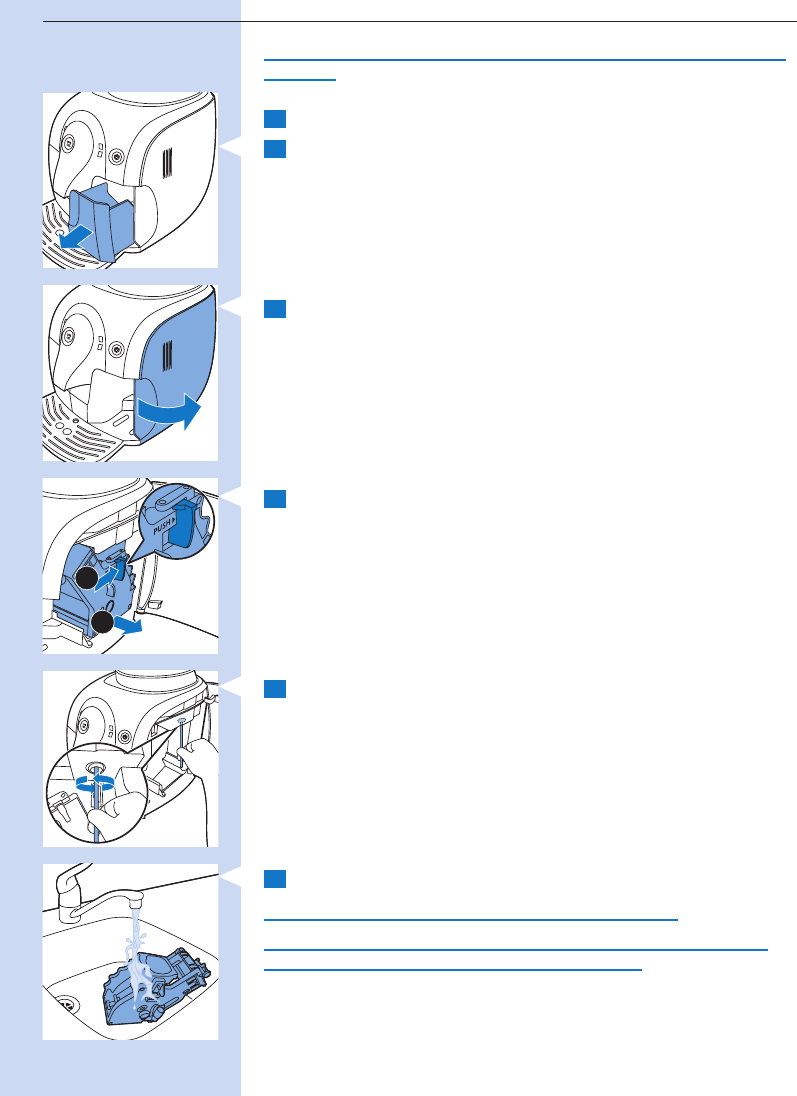 PUSH