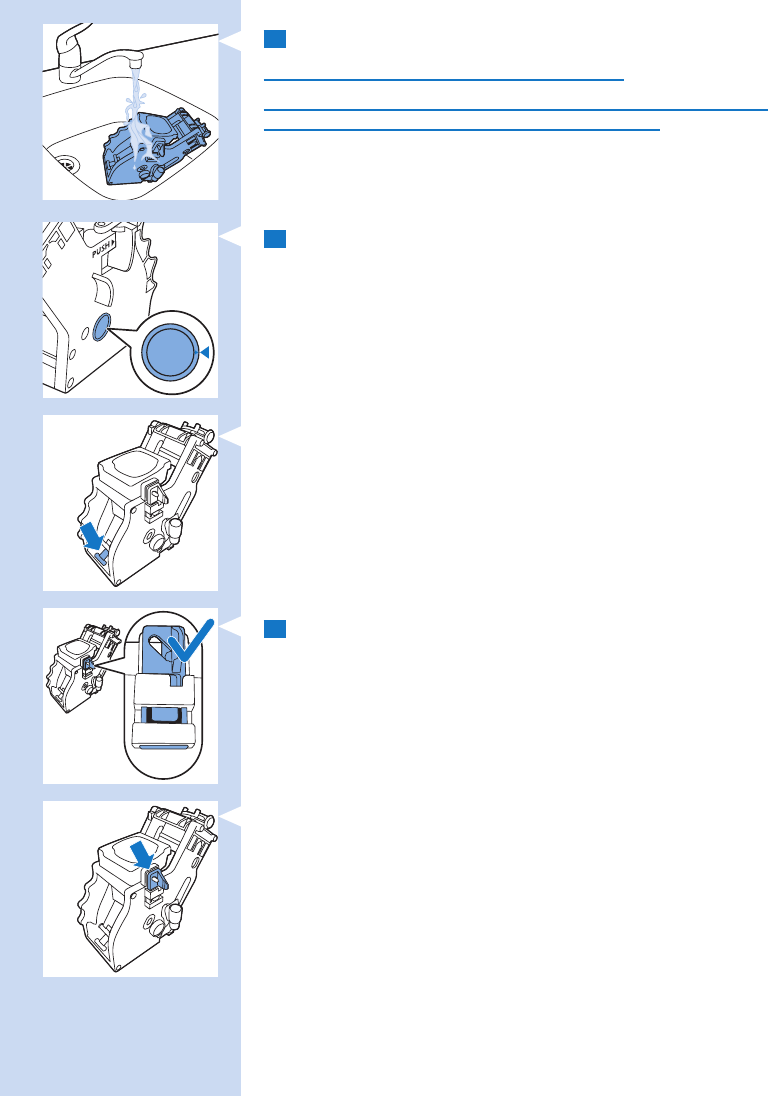 PUSH