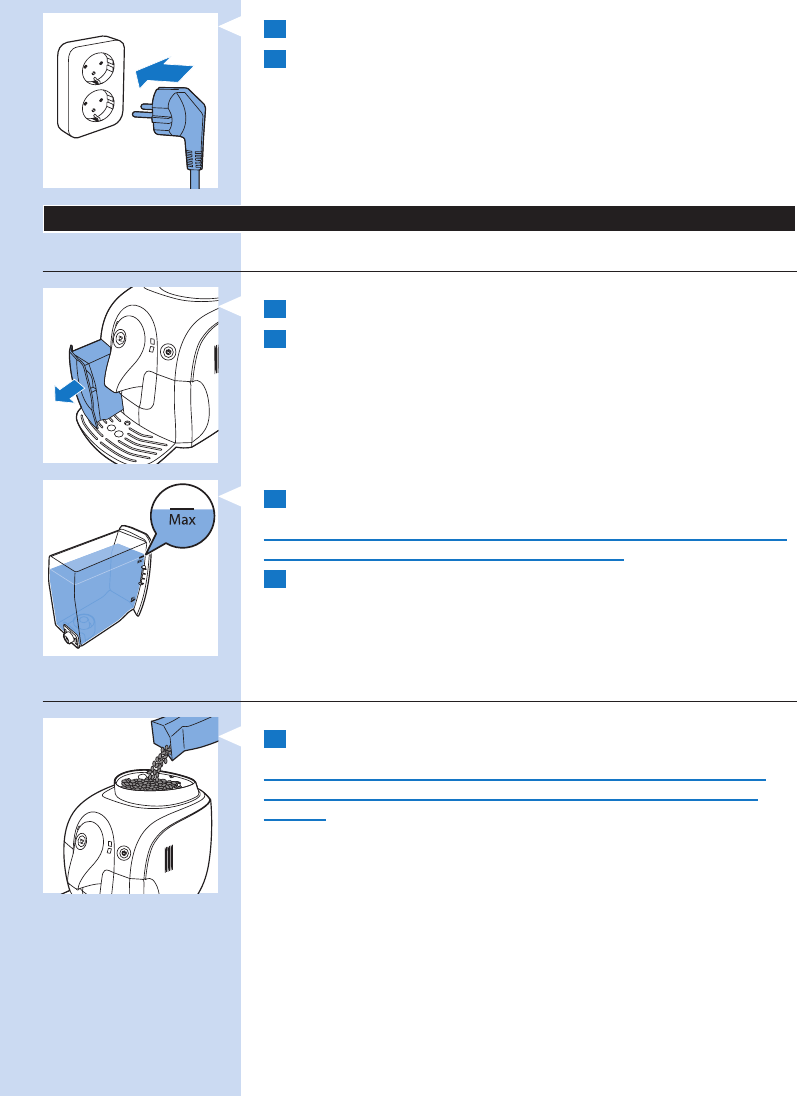 Max