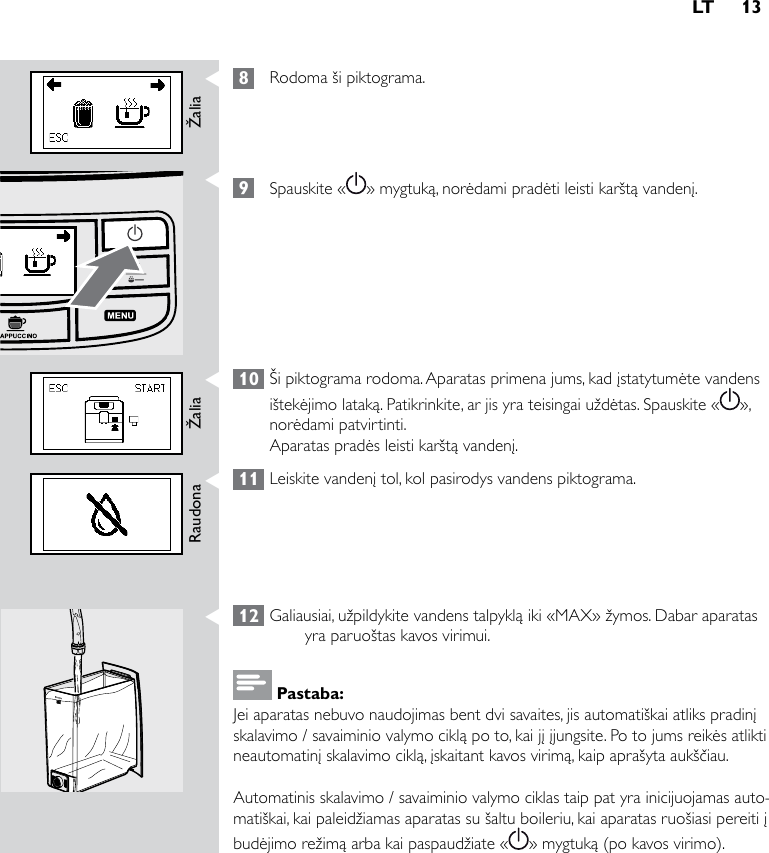 LT 13

ESC

Žalia

8 Rodoma ši piktograma.

9 Spauskite «⏻» mygtuką, norėdami pradėti leisti karštą vandenį.

MENU

APPUCCINO

ESC START

Žalia

10 Ši piktograma rodoma. Aparatas primena jums, kad įstatytumėte vandens ištekėjimo lataką. Patikrinkite, ar jis yra teisingai uždėtas. Spauskite «⏻», norėdami patvirtinti.
Aparatas pradės leisti karštą vandenį.

Raudona

11 Leiskite vandenį tol, kol pasirodys vandens piktograma.

12 Galiausiai, užpildykite vandens talpyklą iki «MAX» žymos. Dabar aparatas yra paruoštas kavos virimui.

Pastaba:
Jei aparatas nebuvo naudojimas bent dvi savaites, jis automatiškai atliks pradinį skalavimo / savaiminio valymo ciklą po to, kai jį įjungsite. Po to jums reikės atlikti neautomatinį skalavimo ciklą, įskaitant kavos virimą, kaip aprašyta aukščiau.

Automatinis skalavimo / savaiminio valymo ciklas taip pat yra inicijuojamas automatiškai, kai paleidžiamas aparatas su šaltu boileriu, kai aparatas ruošiasi pereiti į budėjimo režimą arba kai paspaudžiate «⏻» mygtuką (po kavos virimo).