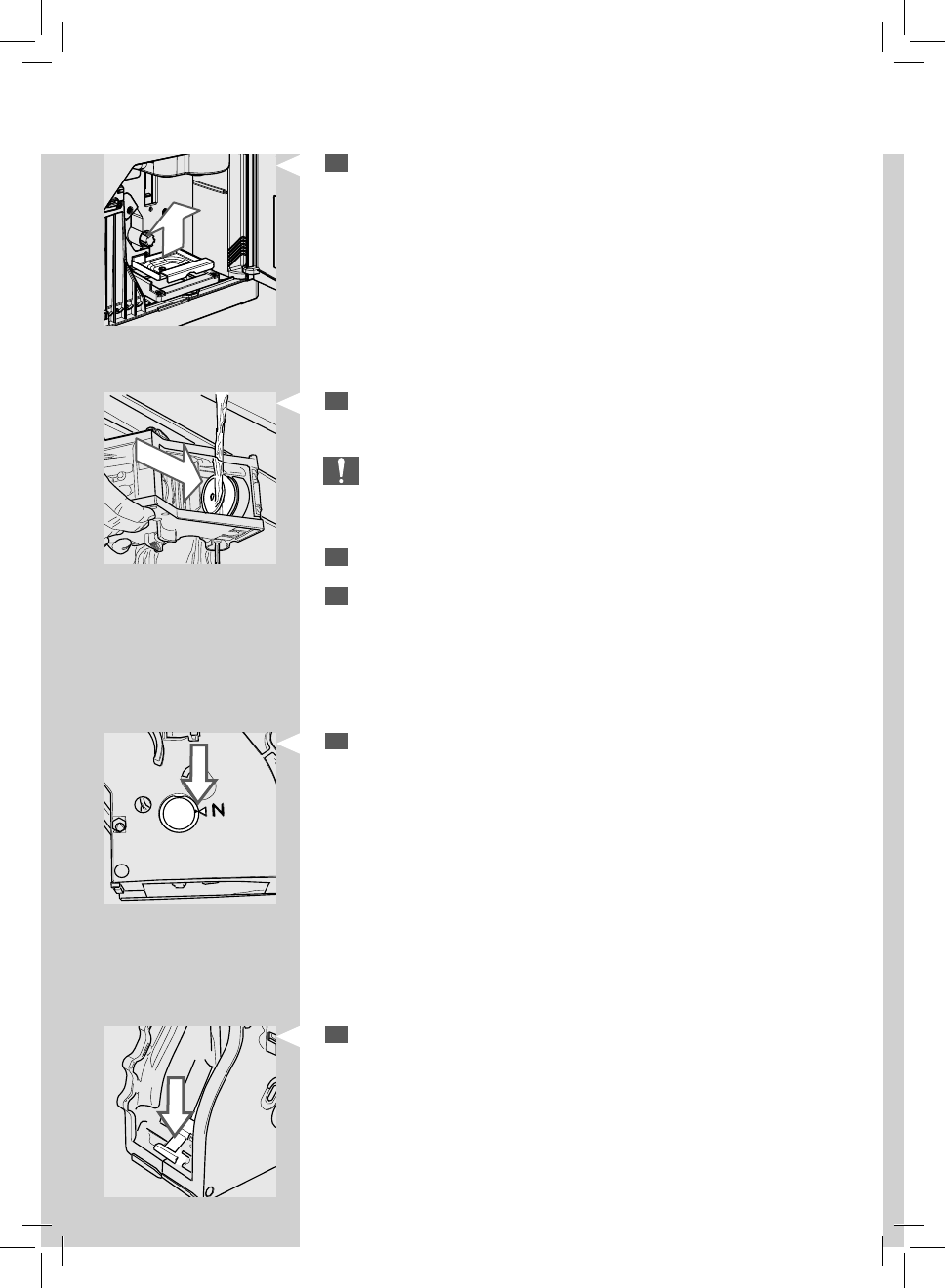 N