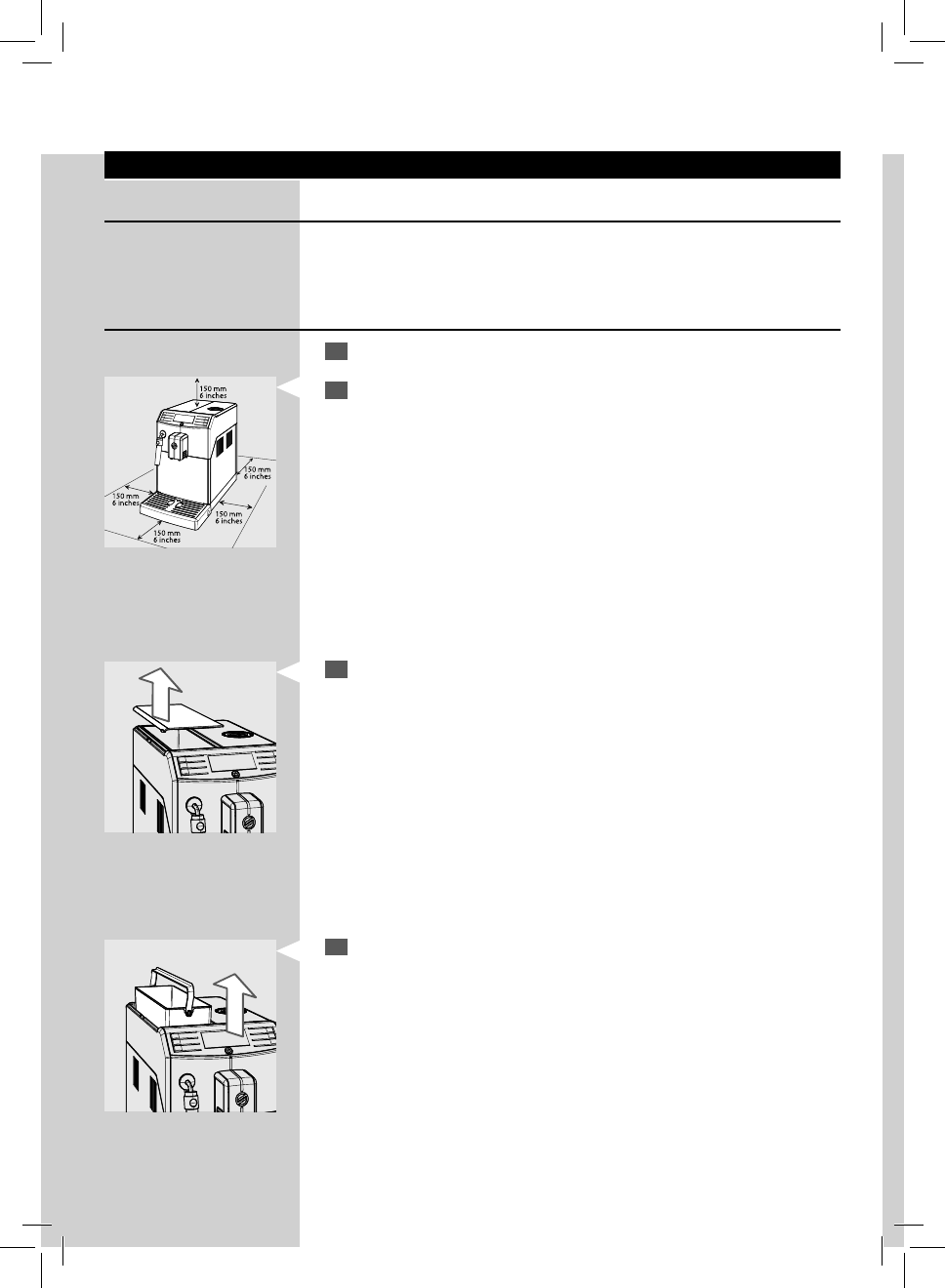 150 mm
6 inches

150 mm
6 inches

150 mm
6 inches

150 mm
6 inches

150 mm
6 inches