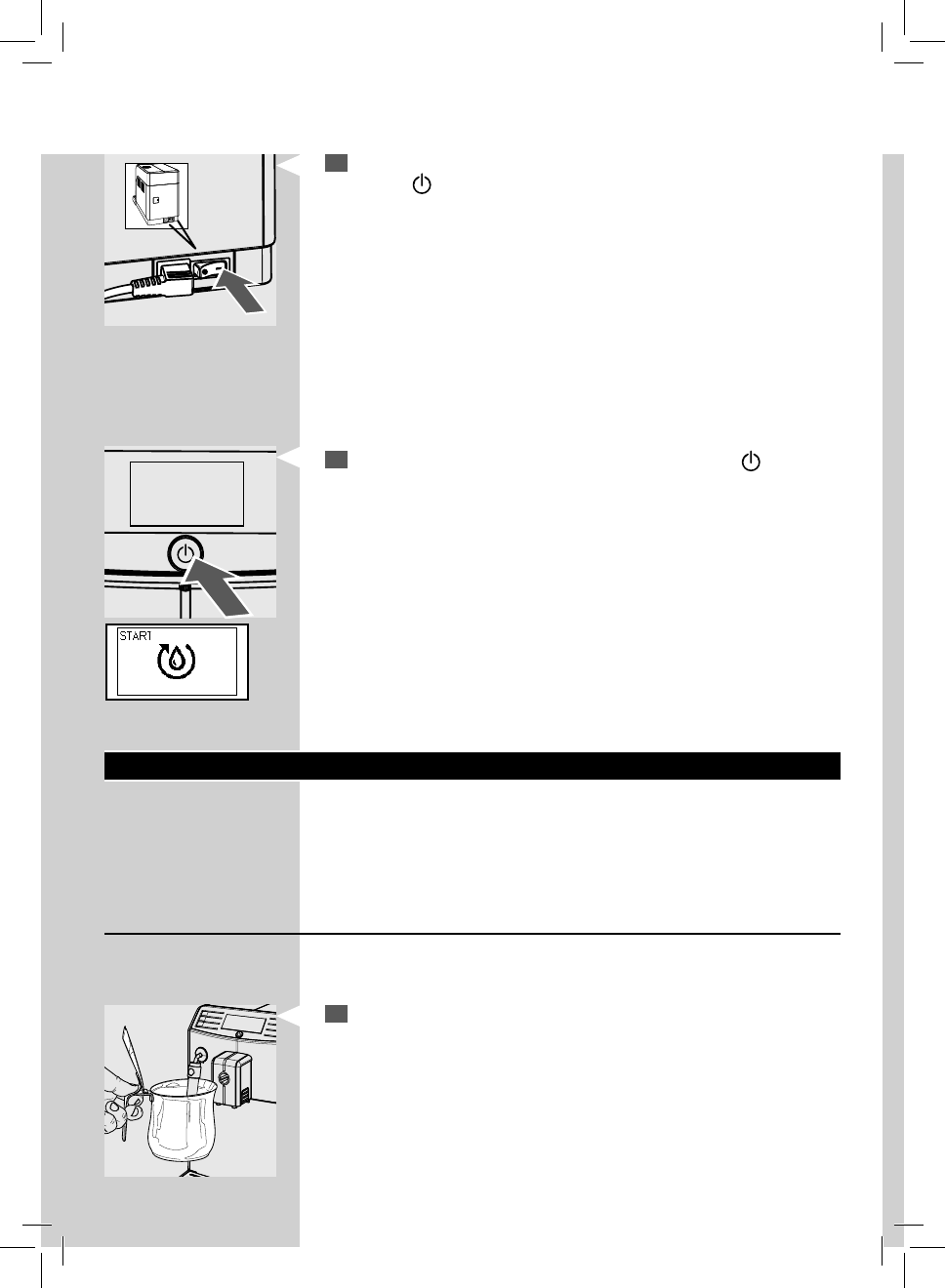 START