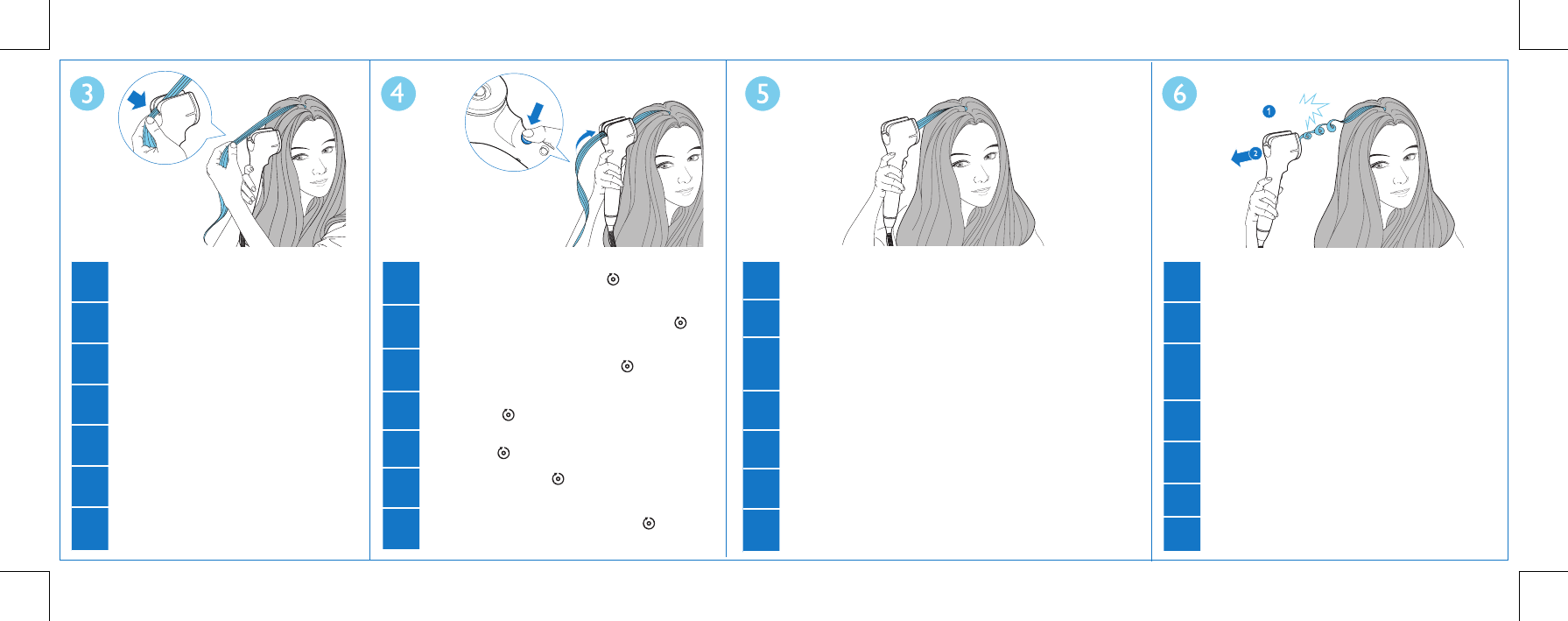 3

4

5

6

1

2