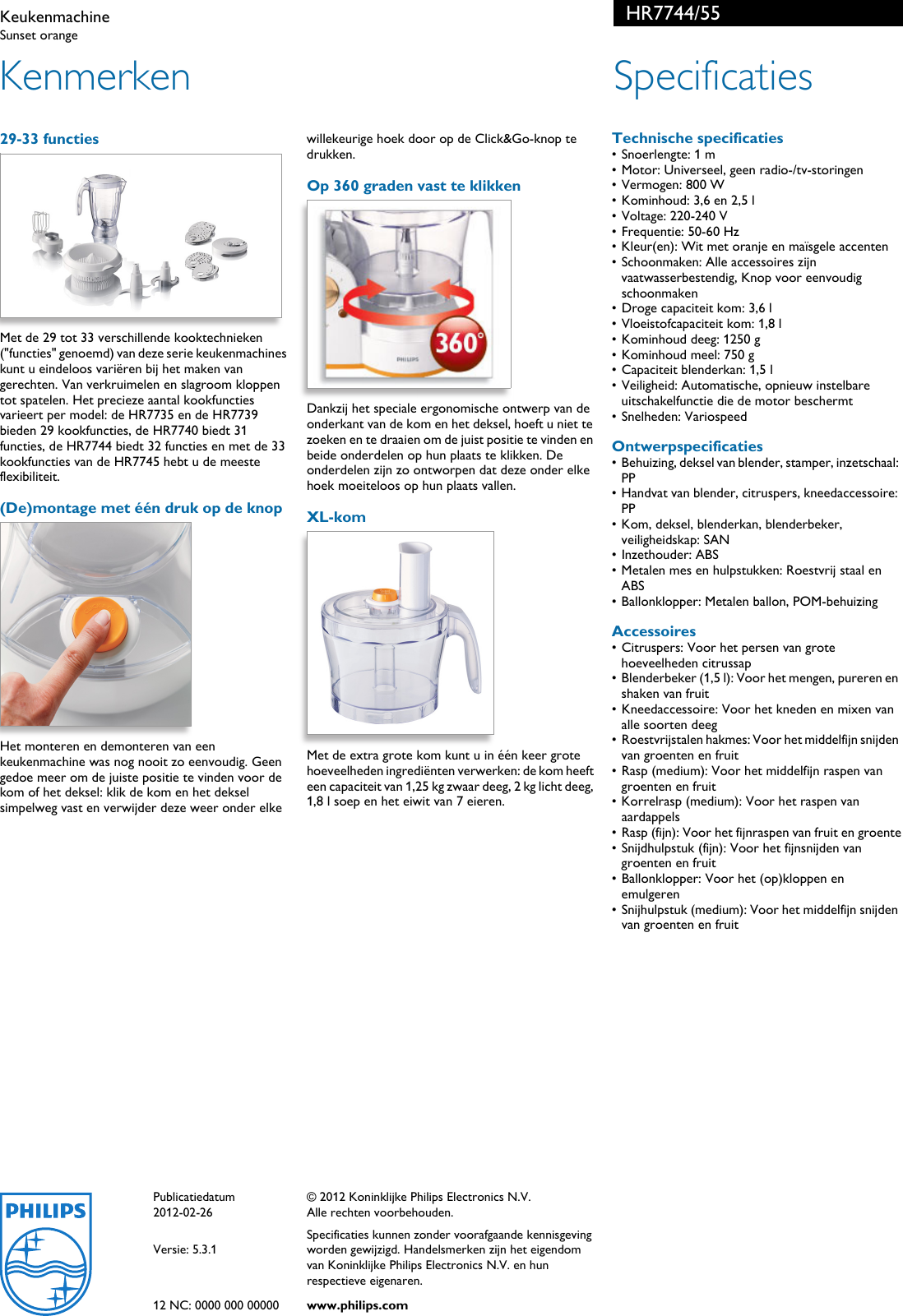 Keukenmachine
Sunset orange

HR7744/55

Kenmerken

29-33 functies

Met de 29 tot 33 verschillende kooktechnieken ("functies" genoemd) van deze serie keukenmachines kunt u eindeloos variëren bij het maken van gerechten. Van verkruimelen en slagroom kloppen tot spatelen. Het precieze aantal kookfuncties varieert per model: de HR7735 en de HR7739 bieden 29 kookfuncties, de HR7740 biedt 31 functies, de HR7744 biedt 32 functies en met de 33 kookfuncties van de HR7745 hebt u de meeste flexibiliteit.

(De)montage met één druk op de knop

Het monteren en demonteren van een keukenmachine was nog nooit zo eenvoudig. Geen gedoe meer om de juiste positie te vinden voor de kom of het deksel: klik de kom en het deksel simpelweg vast en verwijder deze weer onder elke willekeurige hoek door op de Click&Go-knop te drukken.

Op 360 graden vast te klikken

360°

PHILIPS

Dankzij het speciale ergonomische ontwerp van de onderkant van de kom en het deksel, hoeft u niet te zoeken en te draaien om de juist positie te vinden en beide onderdelen op hun plaats te klikken. De onderdelen zijn zo ontworpen dat deze onder elke hoek moeiteloos op hun plaats vallen.

XL-kom

Met de extra grote kom kunt u in één keer grote hoeveelheden ingrediënten verwerken: de kom heeft een capaciteit van 1,25 kg zwaar deeg, 2 kg licht deeg, 1,8 l soep en het eiwit van 7 eieren.

Specificaties

Technische specificaties
• Snoerlengte: 1 m
• Motor: Universeel, geen radio-/tv-storingen
• Vermogen: 800 W
• Kominhoud: 3,6 en 2,5 l
• Voltage: 220-240 V
• Frequentie: 50-60 Hz
• Kleur(en): Wit met oranje en maïsgele accenten
• Schoonmaken: Alle accessoires zijn vaatwasserbestendig, Knop voor eenvoudig schoonmaken
• Droge capaciteit kom: 3,6 l
• Vloeistofcapaciteit kom: 1,8 l
• Kominhoud deeg: 1250 g
• Kominhoud meel: 750 g
• Capaciteit blenderkan: 1,5 l
• Veiligheid: Automatische, opnieuw instelbare uitschakelfunctie die de motor beschermt
• Snelheden: Variospeed

Ontwerpspecificaties
• Behuizing, deksel van blender, stamper, inzetschaal: PP
• Handvat van blender, citruspers, kneedaccessoire: PP
• Kom, deksel, blenderkan, blenderbeker, veiligheidskap: SAN
• Inzethouder: ABS
• Metalen mes en hulpstukken: Roestvrij staal en ABS
• Ballonklopper: Metalen ballon, POM-behuizing

Accessoires
• Citruspers: Voor het persen van grote hoeveelheden citrussap
• Blenderbeker (1,5 l): Voor het mengen, pureren en shaken van fruit
• Kneedaccessoire: Voor het kneden en mixen van alle soorten deeg
• Roestvrijstalen hakmes: Voor het middelfijn snijden van groenten en fruit
• Rasp (medium): Voor het middelfijn raspen van groenten en fruit
• Korrelrasp (medium): Voor het raspen van aardappels
• Rasp (fijn): Voor het fijnraspen van fruit en groente
• Snijdhulpstuk (fijn): Voor het fijnsnijden van groenten en fruit
• Ballonklopper: Voor het (op)kloppen en emulgeren
• Snijhulpstuk (medium): Voor het middelfijn snijden van groenten en fruit

PHILIPS

Publicatiedatum
2012-02-26

Versie: 5.3.1

12 NC: 0000 000 00000

© 2012 Koninklijke Philips Electronics N.V.
Alle rechten voorbehouden.

Specificaties kunnen zonder voorafgaande kennisgeving worden gewijzigd. Handelsmerken zijn het eigendom van Koninklijke Philips Electronics N.V. en hun respectieve eigenaren.

www.philips.com