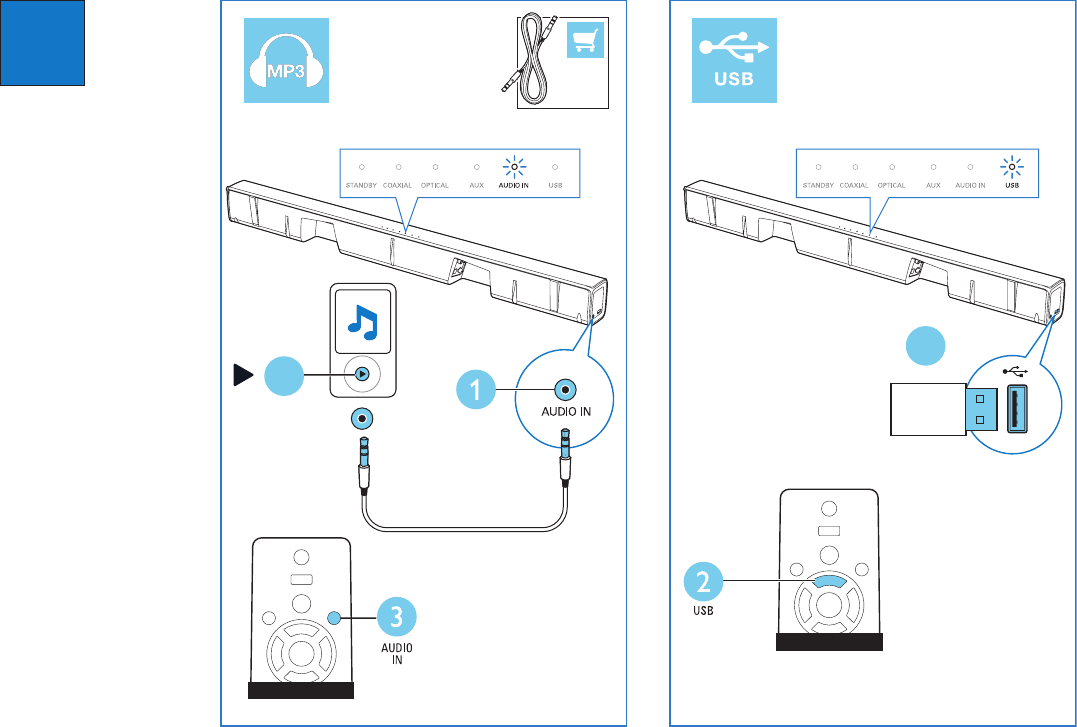 MP3

STANDBY COAXIAL OPTICAL AUX AUDIO IN USB

1

AUDIO IN

3

AUDIO IN

USB

STANDBY COAXIAL OPTICAL AUX AUDIO IN USB

2

USB