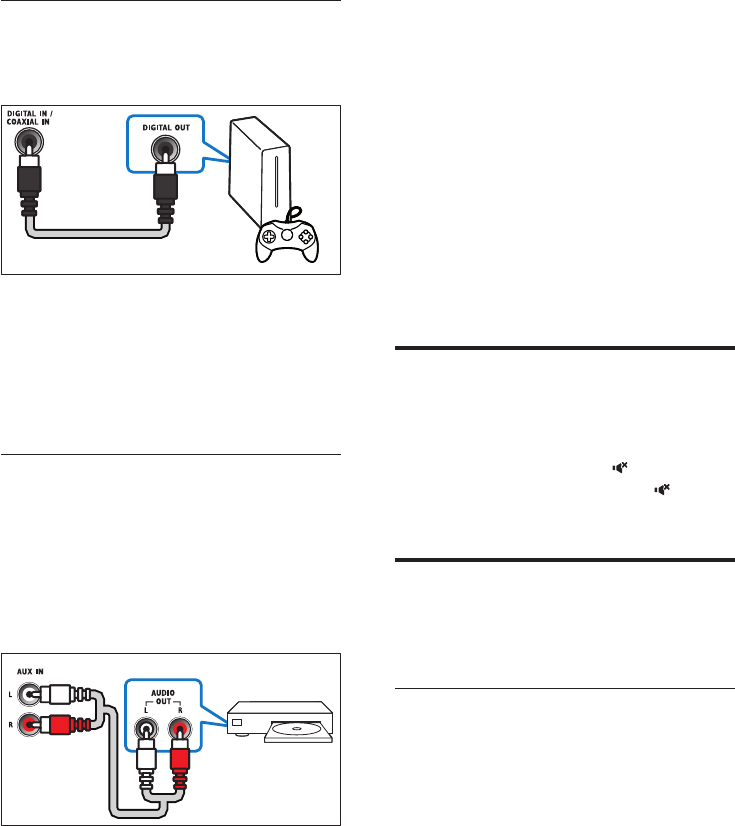 DIGITAL IN / COAXIAL IN

DIGITAL OUT

AUX IN

L

R

AUDIO OUT

L R