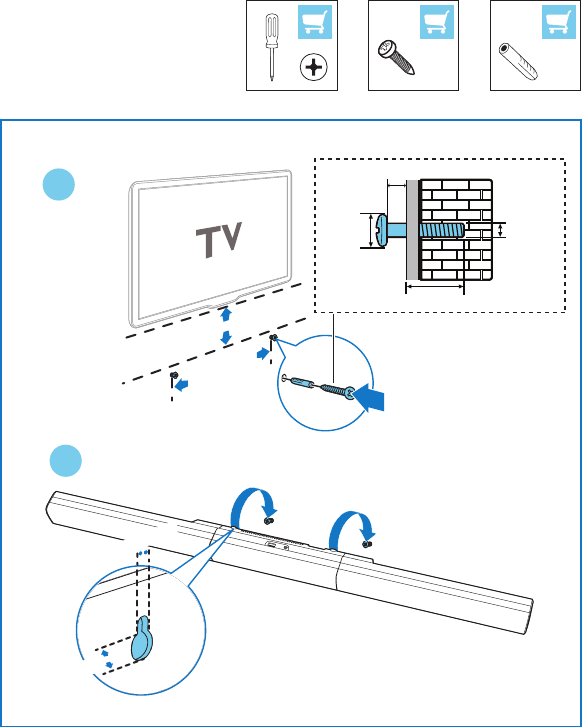 TV