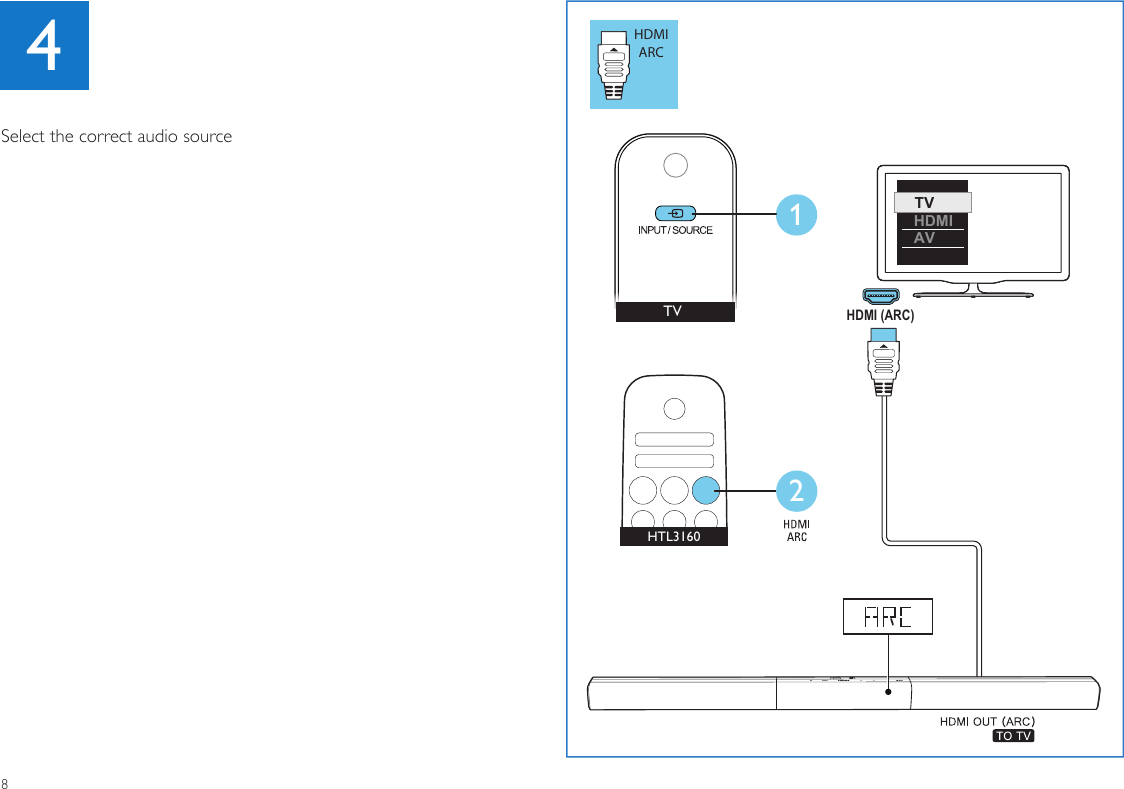 4

Select the correct audio source

8

HDMI
ARC

INPUT / SOURCE

1

TV

TV
HDMI
AV

HDMI (ARC)

2

HDMI
ARC

HTL3160

ARC

HDMI OUT (ARC)
TO TV