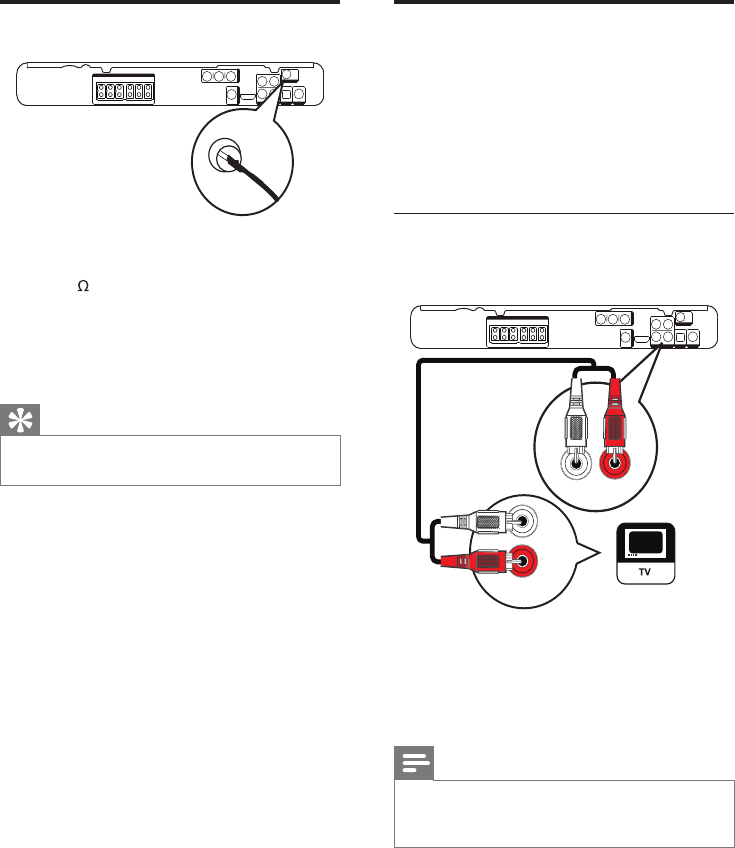 Ω

TV