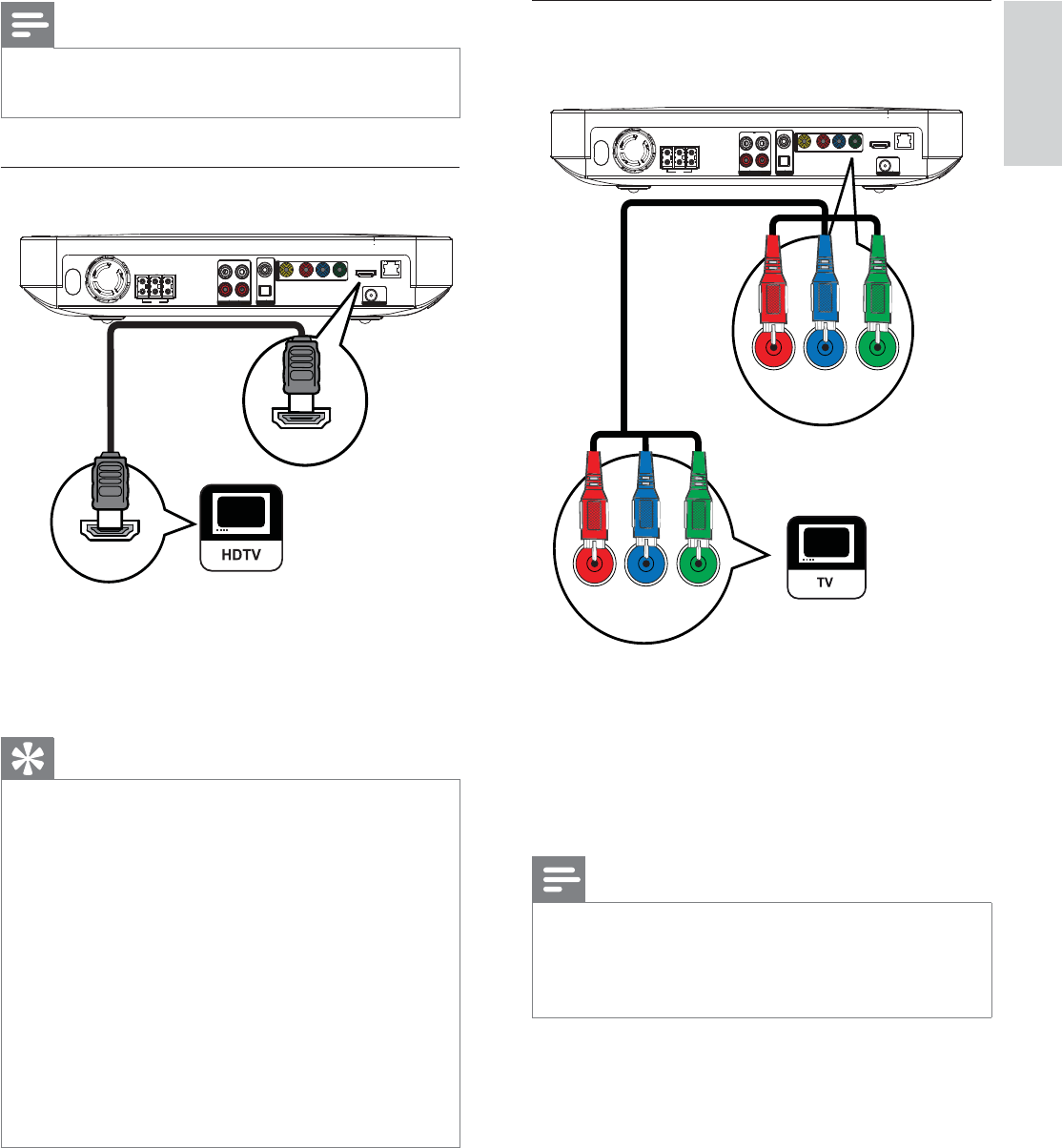 HDTV

TV