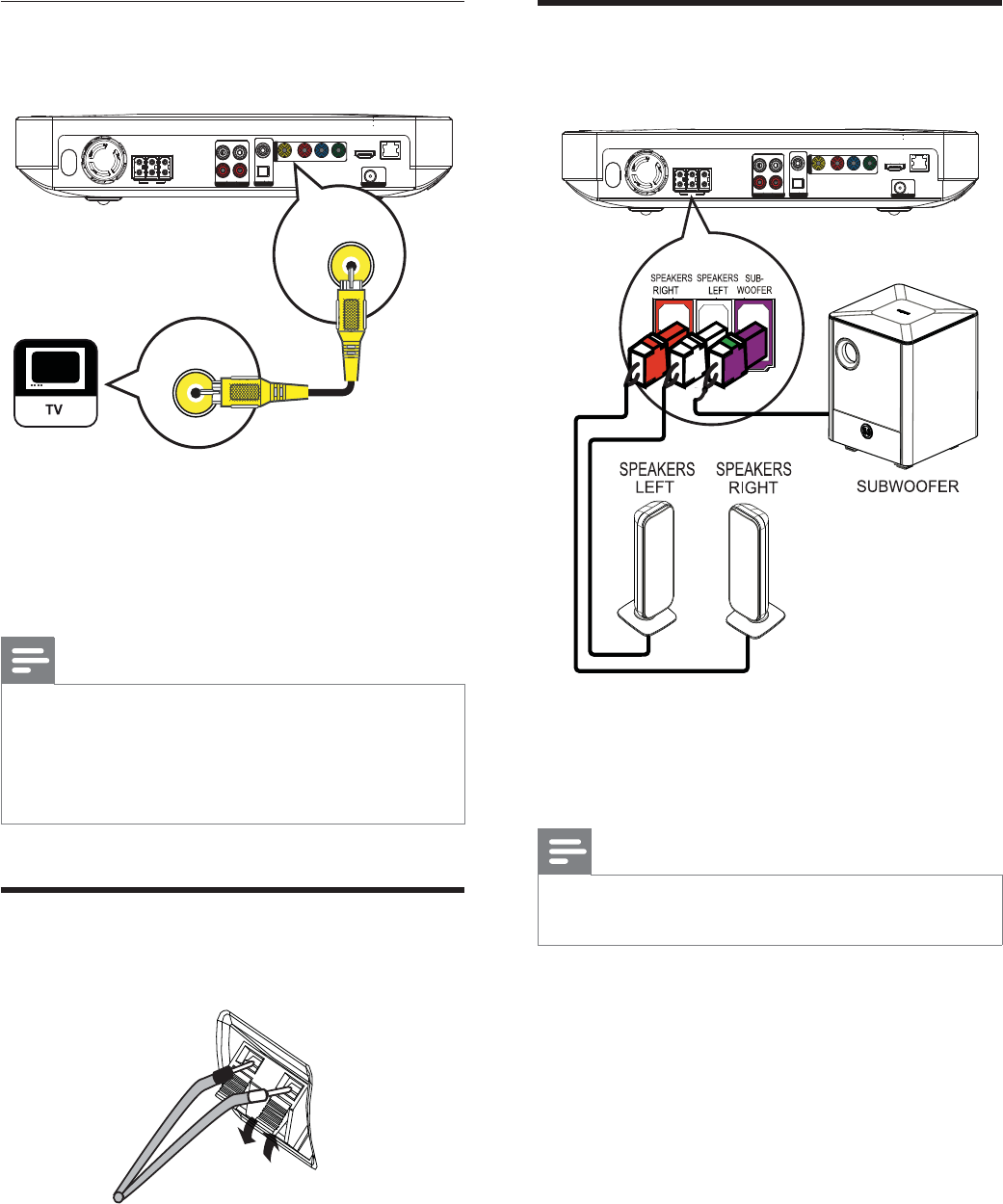 TV

SPEAKERS RIGHT

SPEAKERS LEFT

SUB-WOOFER

SPEAKERS LEFT

SPEAKERS RIGHT

SUBWOOFER