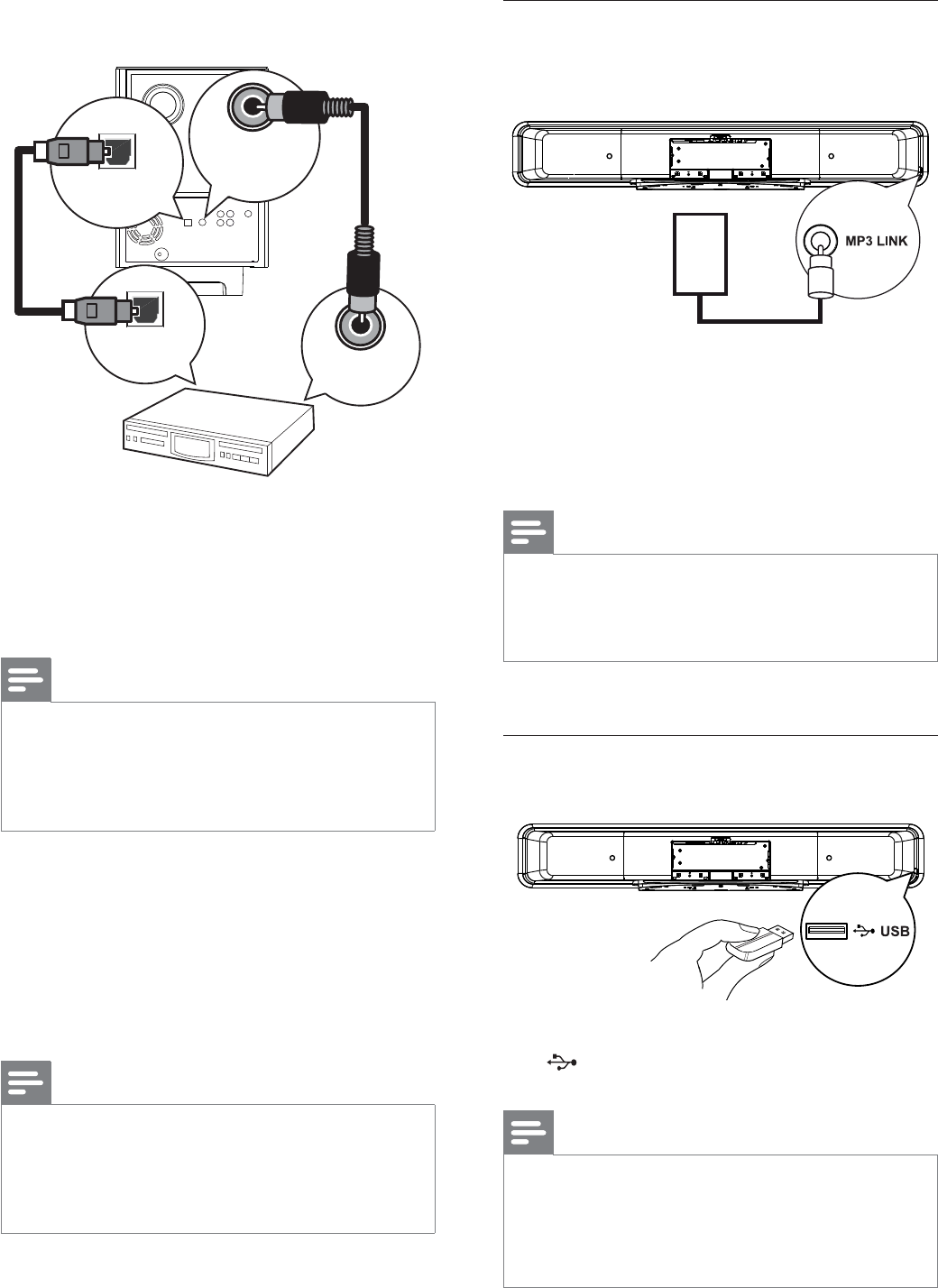 MP3 LINK

USB