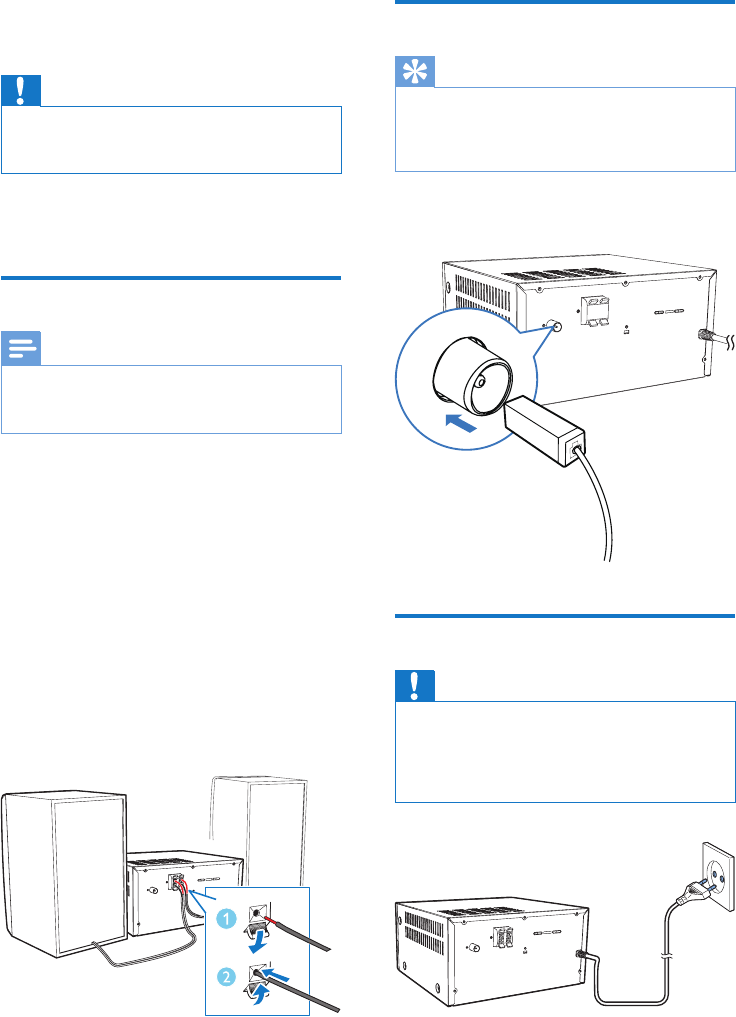 1

2