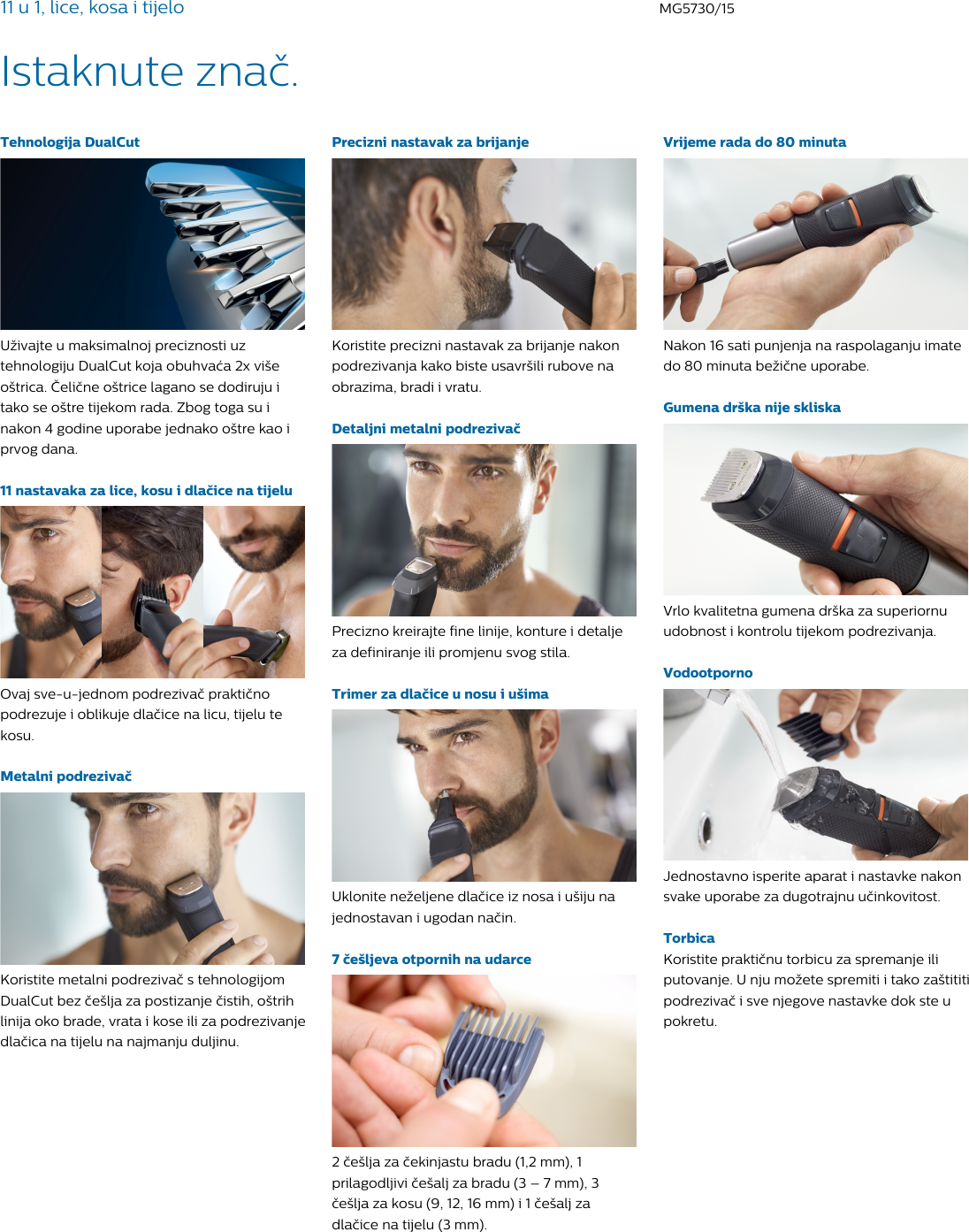 11 u 1, lice, kosa i tijelo

MG5730/15

Istaknute znač.

Tehnologija DualCut

Uživajte u maksimalnoj preciznosti uz tehnologiju DualCut koja obuhvaća 2x više oštrica. Čelične oštrice lagano se dodiruju i tako se oštre tijekom rada. Zbog toga su i nakon 4 godine uporabe jednako oštre kao i prvog dana.

11 nastavaka za lice, kosu i dlačice na tijelu

Ovaj sve-u-jednom podrezivač praktično podrezuje i oblikuje dlačice na licu, tijelu te kosu.

Metalni podrezivač

Koristite metalni podrezivač s tehnologijom DualCut bez češlja za postizanje čistih, oštrih linija oko brade, vrata i kose ili za podrezivanje dlačica na tijelu na najmanju duljinu.

Precizni nastavak za brijanje

Koristite precizni nastavak za brijanje nakon podrezivanja kako biste usavršili rubove na obrazima, bradi i vratu.

Detaljni metalni podrezivač

Precizno kreirajte fine linije, konture i detalje za definiranje ili promjenu svog stila.

Trimer za dlačice u nosu i ušima

Uklonite neželjene dlačice iz nosa i ušiju na jednostavan i ugodan način.

7 češljeva otpornih na udarce

2 češlja za čekinjastu bradu (1,2 mm), 1 prilagodljivi češalj za bradu (3 – 7 mm), 3 češlja za kosu (9, 12, 16 mm) i 1 češalj za dlačice na tijelu (3 mm).

Vrijeme rada do 80 minuta

Nakon 16 sati punjenja na raspolaganju imate do 80 minuta bežične uporabe.

Gumena drška nije skliska

Vrlo kvalitetna gumena drška za superiornu udobnost i kontrolu tijekom podrezivanja.

Vodootporno

Jednostavno isperite aparat i nastavke nakon svake uporabe za dugotrajnu učinkovitost.

Torbica

Koristite praktičnu torbicu za spremanje ili putovanje. U nju možete spremiti i tako zaštititi podrezivač i sve njegove nastavke dok ste u pokretu.