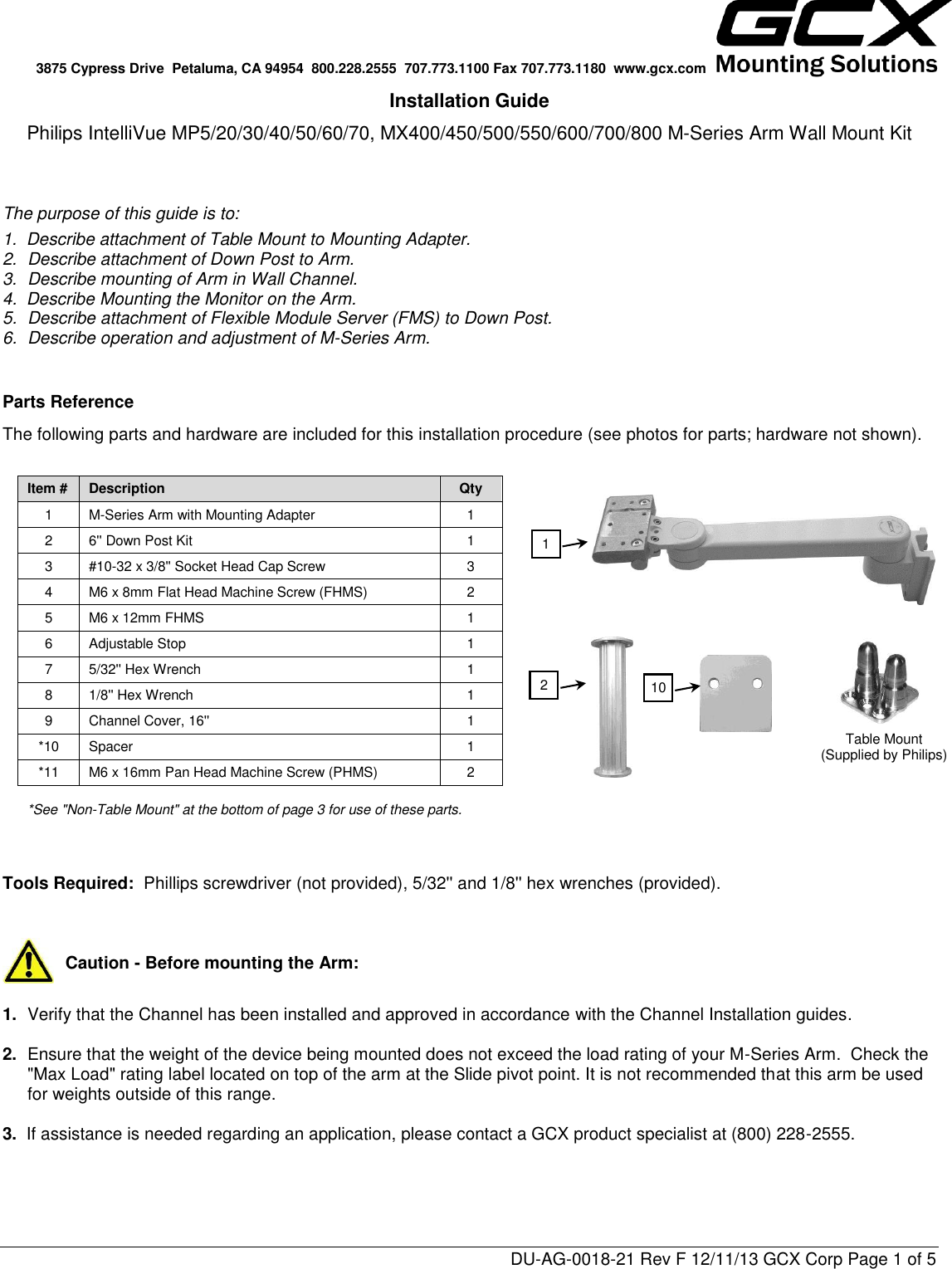 3875 Cypress Drive Petaluma, CA 94954 800.228.2555 707.773.1100 Fax 707.773.1180 www.gcx.com

GCX Mounting Solutions

Installation Guide

Philips IntelliVue MP5/20/30/40/50/60/70, MX400/450/500/550/600/700/800 M-Series Arm Wall Mount Kit

The purpose of this guide is to:

1. Describe attachment of Table Mount to Mounting Adapter.
2. Describe attachment of Down Post to Arm.
3. Describe mounting of Arm in Wall Channel.
4. Describe Mounting the Monitor on the Arm.
5. Describe attachment of Flexible Module Server (FMS) to Down Post.
6. Describe operation and adjustment of M-Series Arm.

Parts Reference

The following parts and hardware are included for this installation procedure (see photos for parts; hardware not shown).

| Item # | Description | Qty |
|---|---|---|
| 1 | M-Series Arm with Mounting Adapter | 1 |
| 2 | 6" Down Post Kit | 1 |
| 3 | #10-32 x 3/8" Socket Head Cap Screw | 3 |
| 4 | M6 x 8mm Flat Head Machine Screw (FHMS) | 2 |
| 5 | M6 x 12mm FHMS | 1 |
| 6 | Adjustable Stop | 1 |
| 7 | 5/32" Hex Wrench | 1 |
| 8 | 1/8" Hex Wrench | 1 |
| 9 | Channel Cover, 16" | 1 |
| *10 | Spacer | 1 |
| *11 | M6 x 16mm Pan Head Machine Screw (PHMS) | 2 |

*See "Non-Table Mount" at the bottom of page 3 for use of these parts.

1

2

10

Table Mount (Supplied by Philips)

Tools Required: Phillips screwdriver (not provided), 5/32" and 1/8" hex wrenches (provided).

Caution - Before mounting the Arm:

1. Verify that the Channel has been installed and approved in accordance with the Channel Installation guides.

2. Ensure that the weight of the device being mounted does not exceed the load rating of your M-Series Arm. Check the "Max Load" rating label located on top of the arm at the Slide pivot point. It is not recommended that this arm be used for weights outside of this range.

3. If assistance is needed regarding an application, please contact a GCX product specialist at (800) 228-2555.

DU-AG-0018-21 Rev F 12/11/13 GCX Corp Page 1 of 5