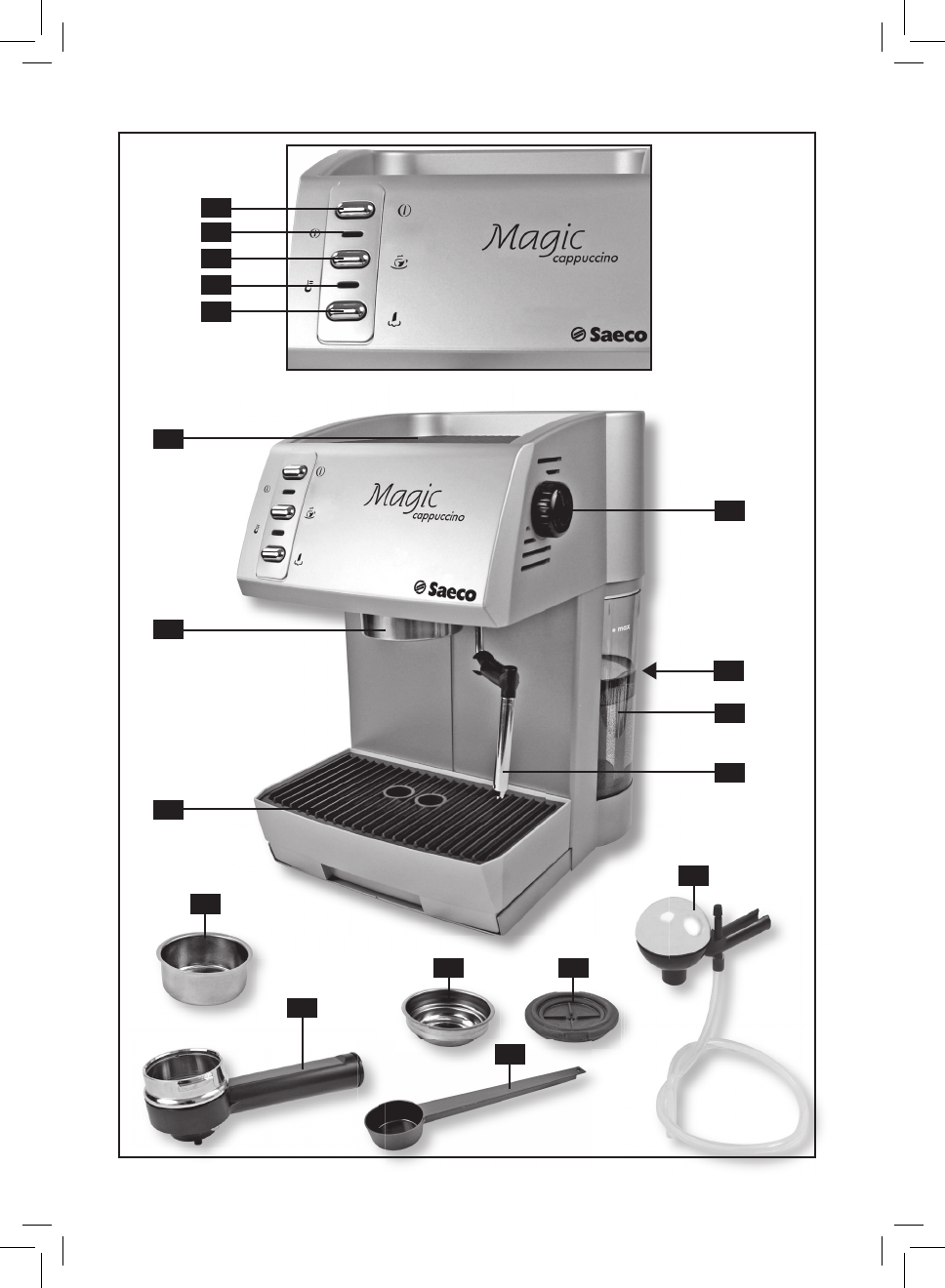 Magic
cappuccino

Saeco

Magic
cappuccino

Saeco

max