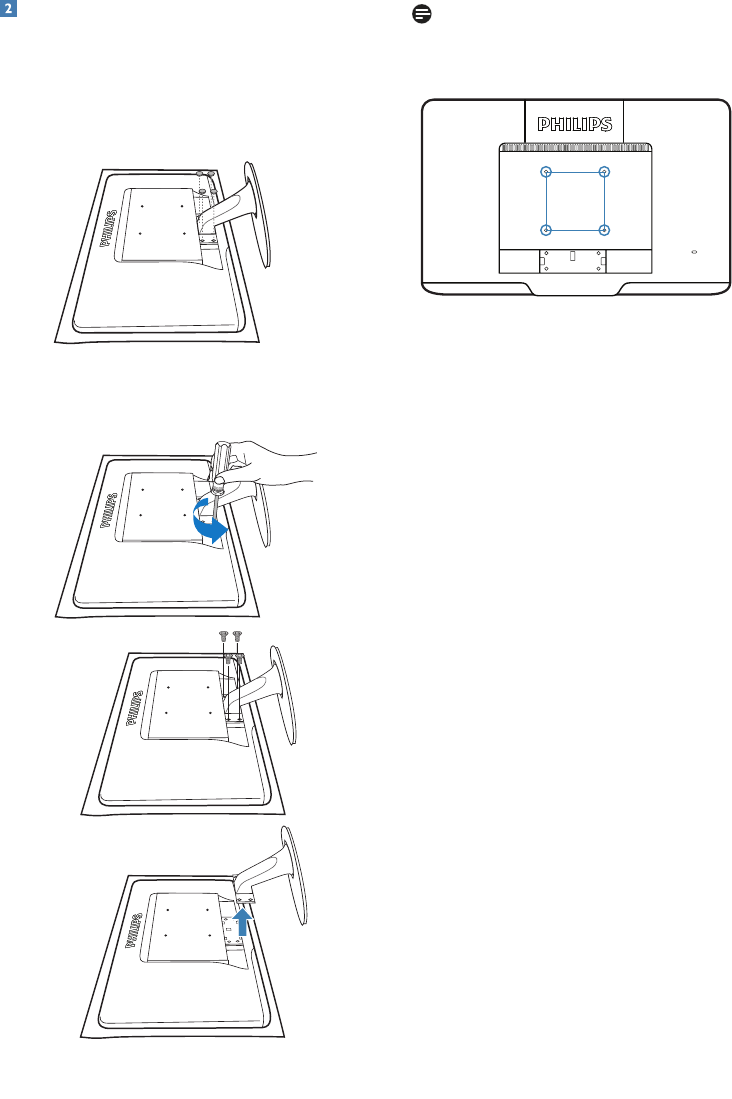 2

PHILIPS

PHILIPS

PHILIPS

PHILIPS

PHILIPS