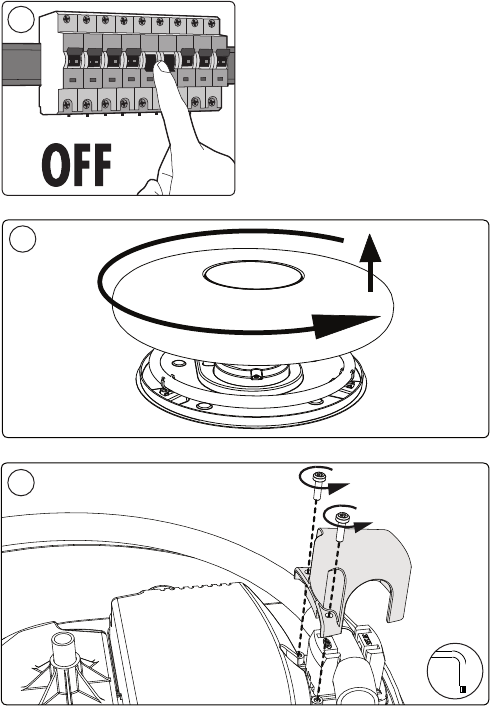 OFF