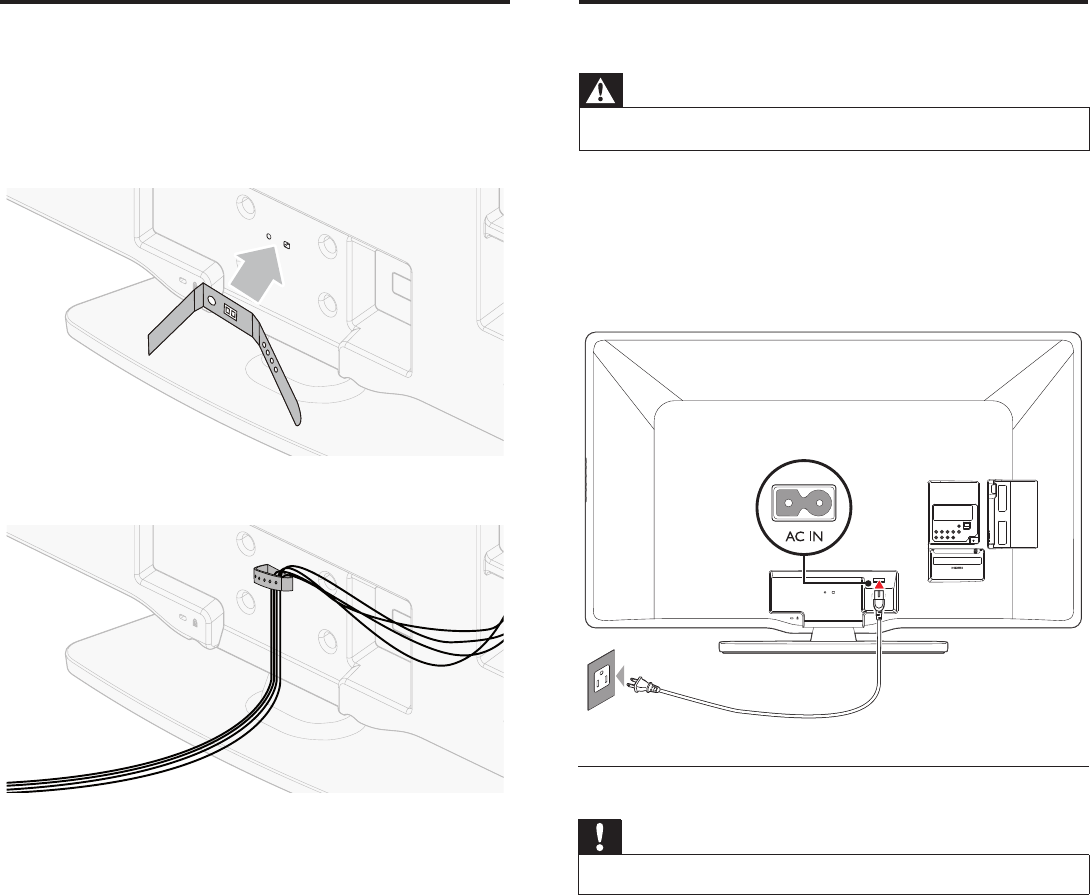 AC IN