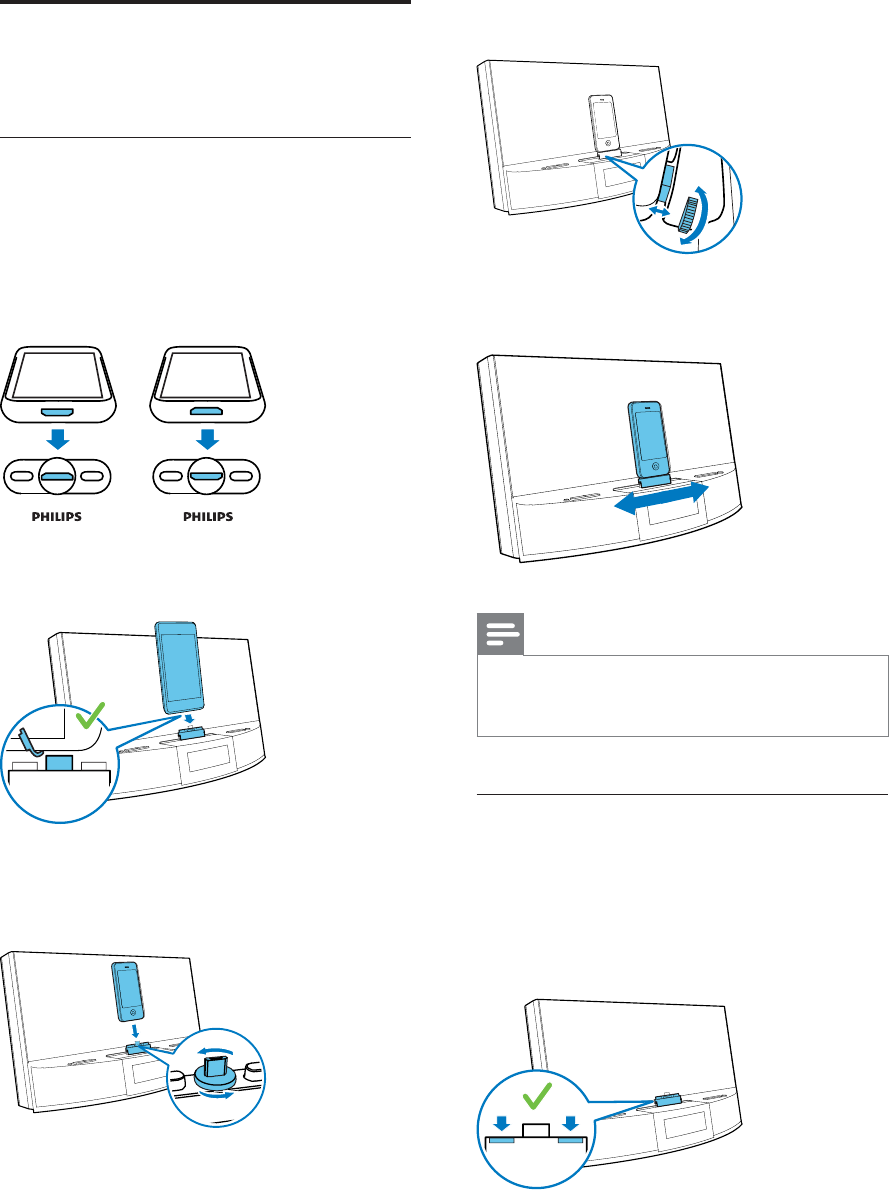 PHILIPS

PHILIPS