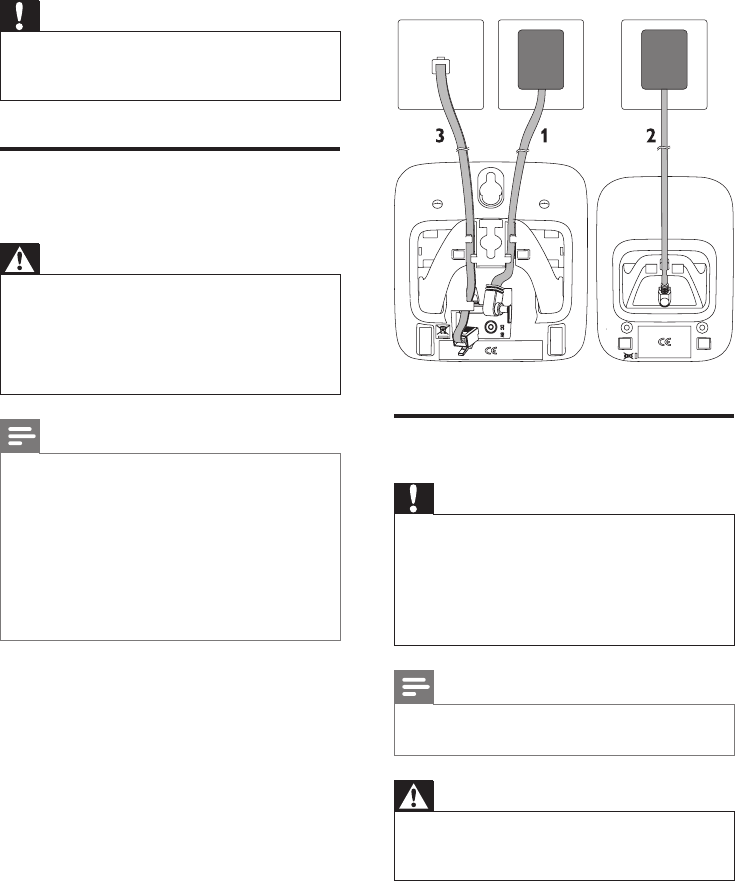 3 1 2

CE

CE