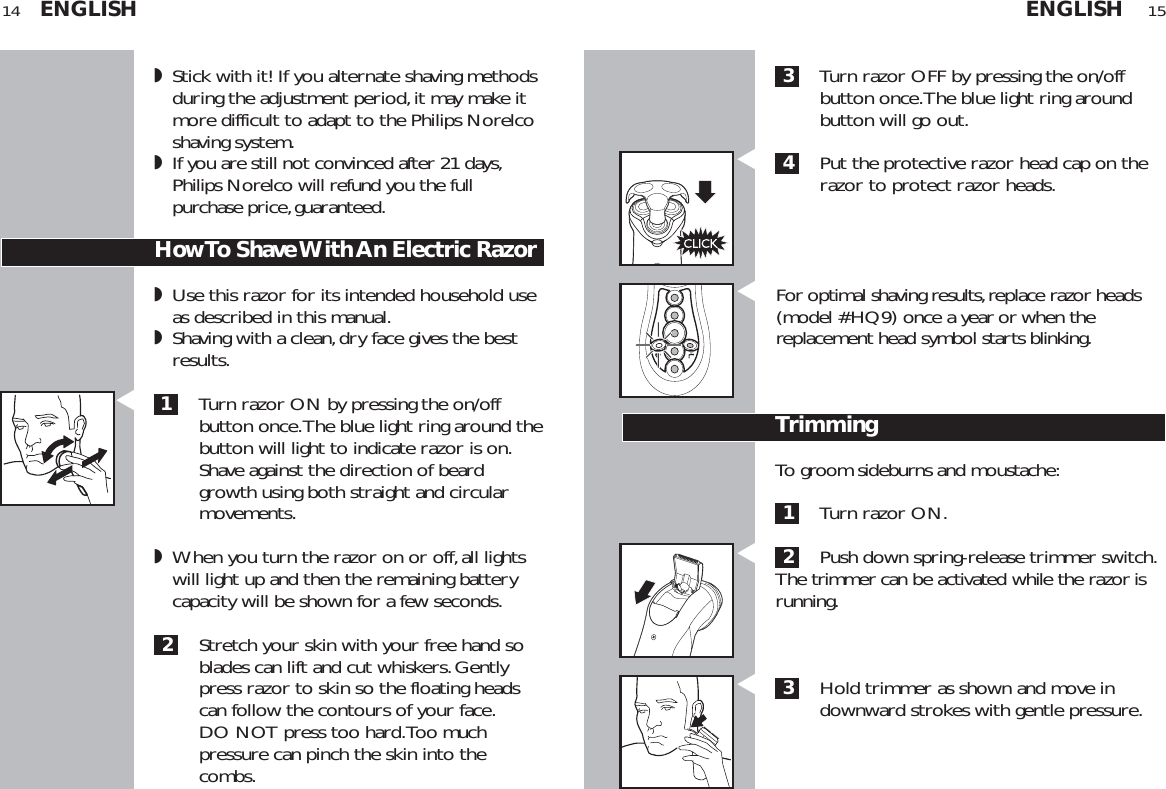 14 ENGLISH

◗ Stick with it! If you alternate shaving methods during the adjustment period, it may make it more difficult to adapt to the Philips Norelco shaving system.
◗ If you are still not convinced after 21 days, Philips Norelco will refund you the full purchase price, guaranteed.

How To Shave With An Electric Razor

◗ Use this razor for its intended household use as described in this manual.
◗ Shaving with a clean, dry face gives the best results.

1 Turn razor ON by pressing the on/off button once. The blue light ring around the button will light to indicate razor is on. Shave against the direction of beard growth using both straight and circular movements.

◗ When you turn the razor on or off, all lights will light up and then the remaining battery capacity will be shown for a few seconds.

2 Stretch your skin with your free hand so blades can lift and cut whiskers. Gently press razor to skin so the floating heads can follow the contours of your face. DO NOT press too hard. Too much pressure can pinch the skin into the combs.

ENGLISH 15

3 Turn razor OFF by pressing the on/off button once. The blue light ring around button will go out.

4 Put the protective razor head cap on the razor to protect razor heads.

CLICK

For optimal shaving results, replace razor heads (model #HQ9) once a year or when the replacement head symbol starts blinking.

Trimming

To groom sideburns and moustache:

1 Turn razor ON.

2 Push down spring-release trimmer switch. The trimmer can be activated while the razor is running.

3 Hold trimmer as shown and move in downward strokes with gentle pressure.