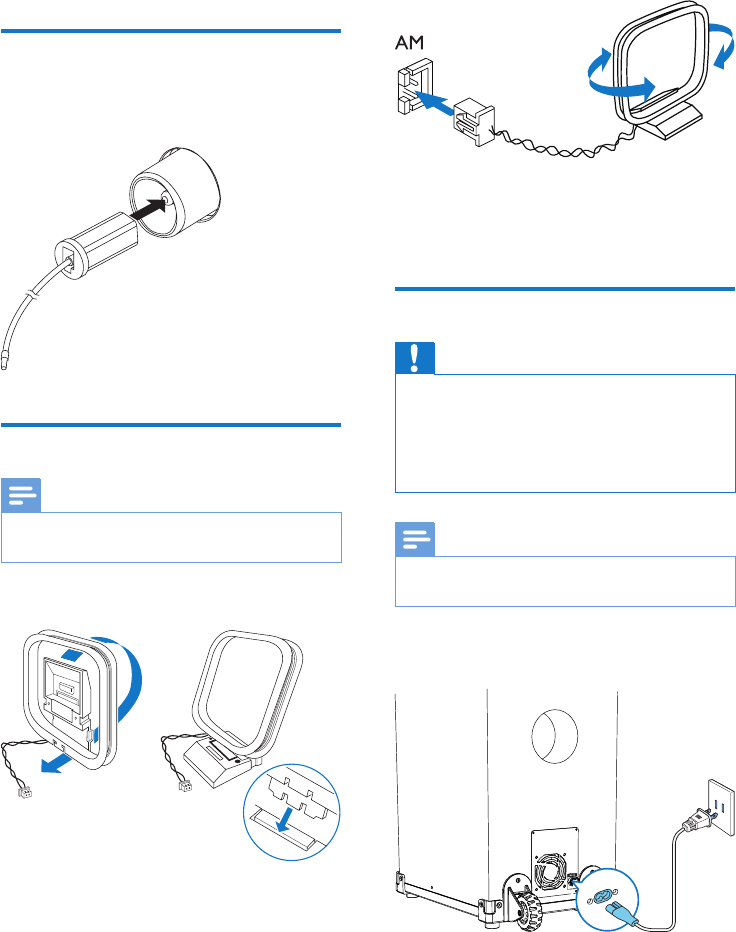 AM