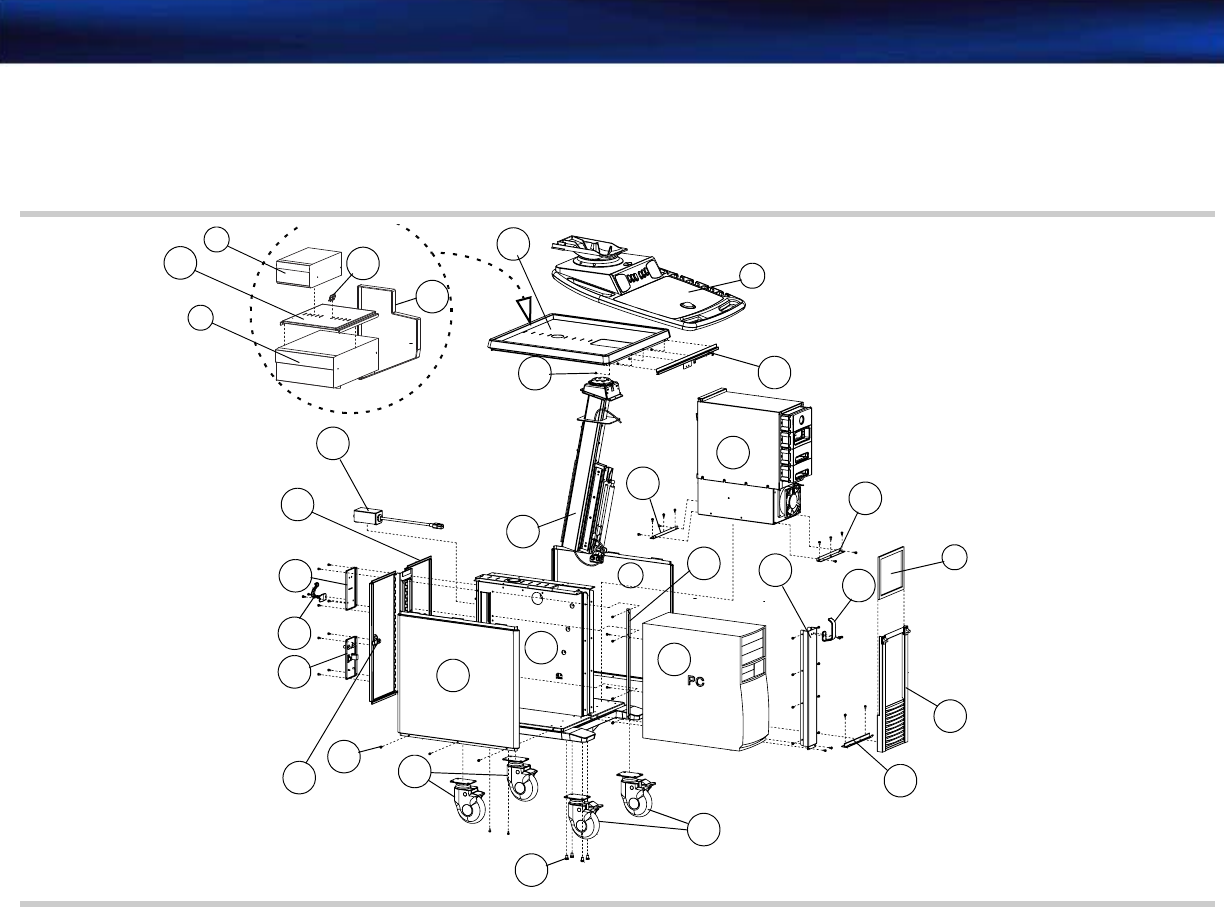 PC