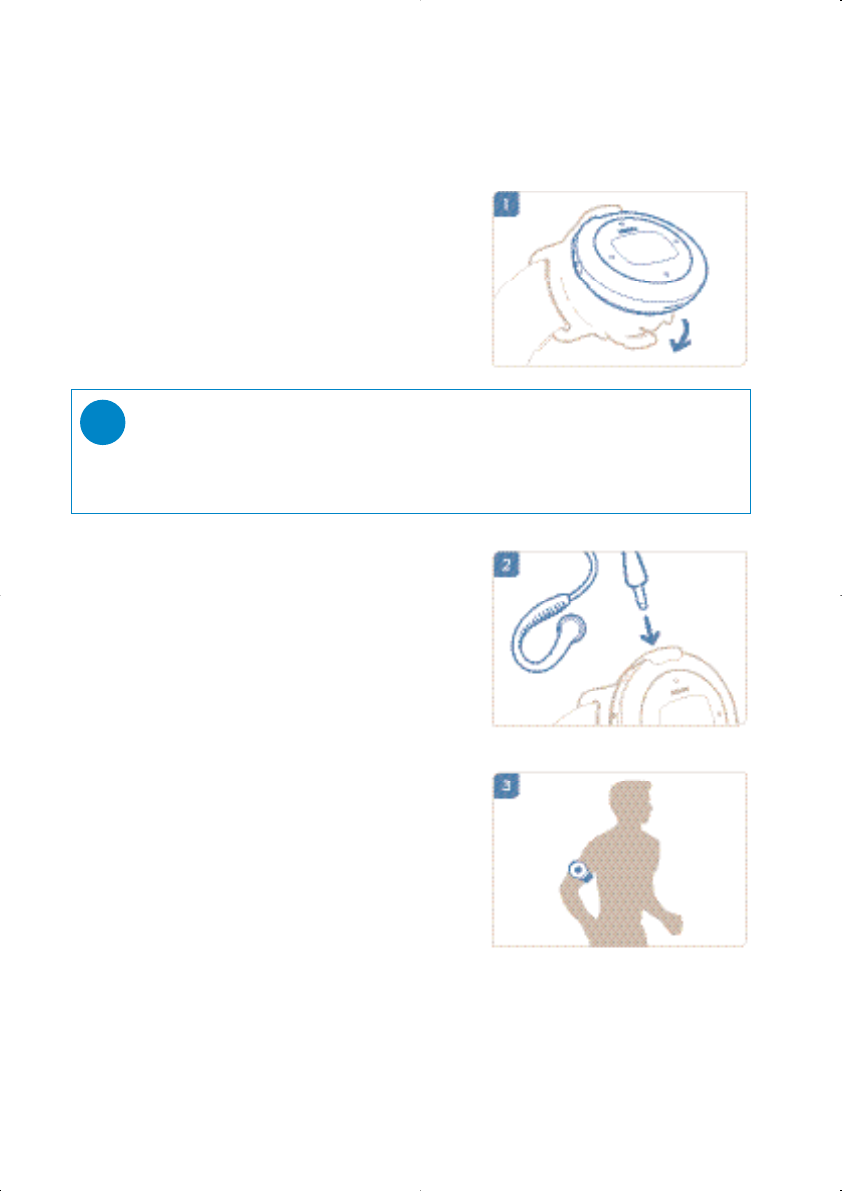 1

2

3