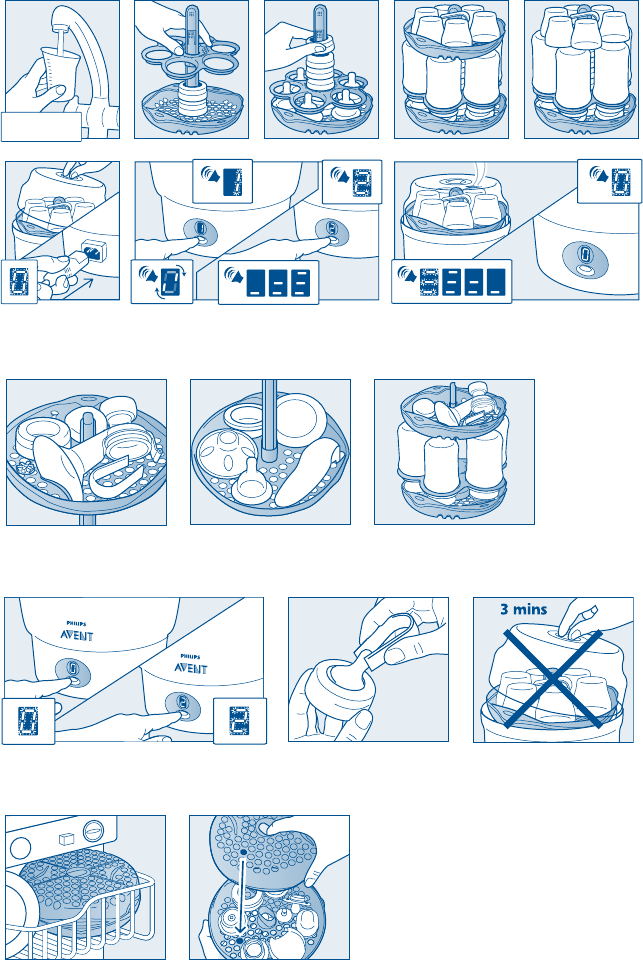 PHILIPS
AVENT

PHILIPS
AVENT

3 mins