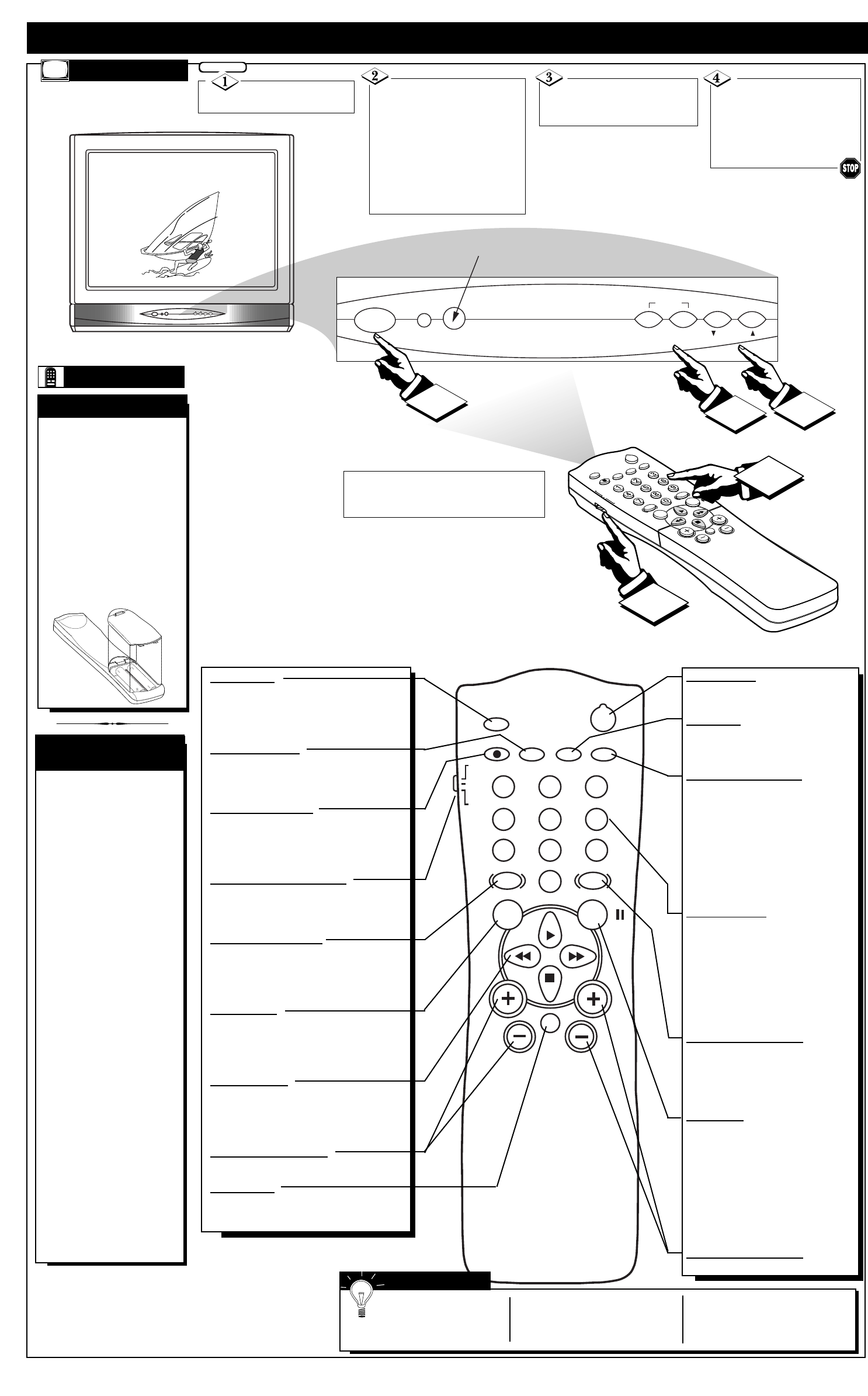 1

2

3

4

STOP